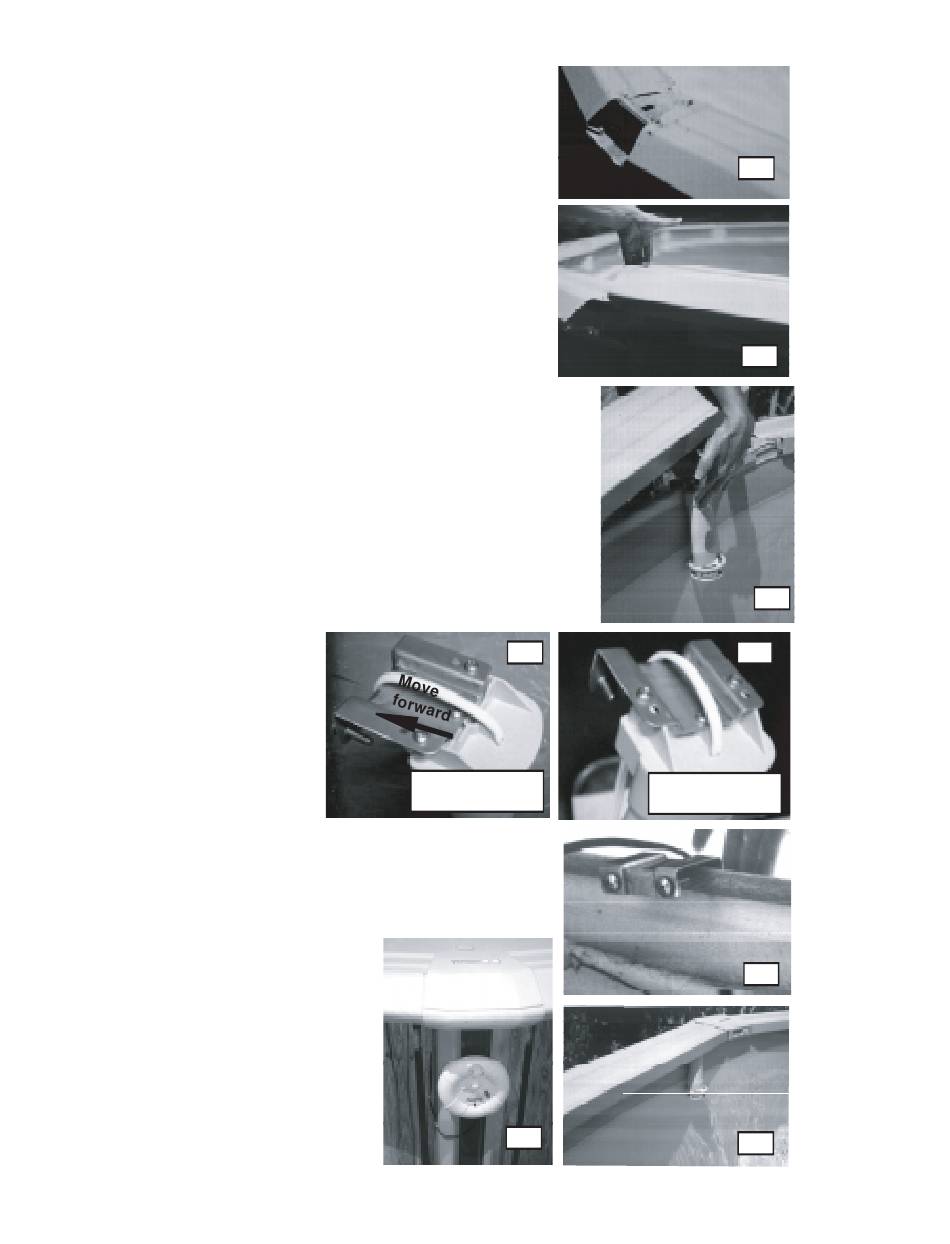 Move forward