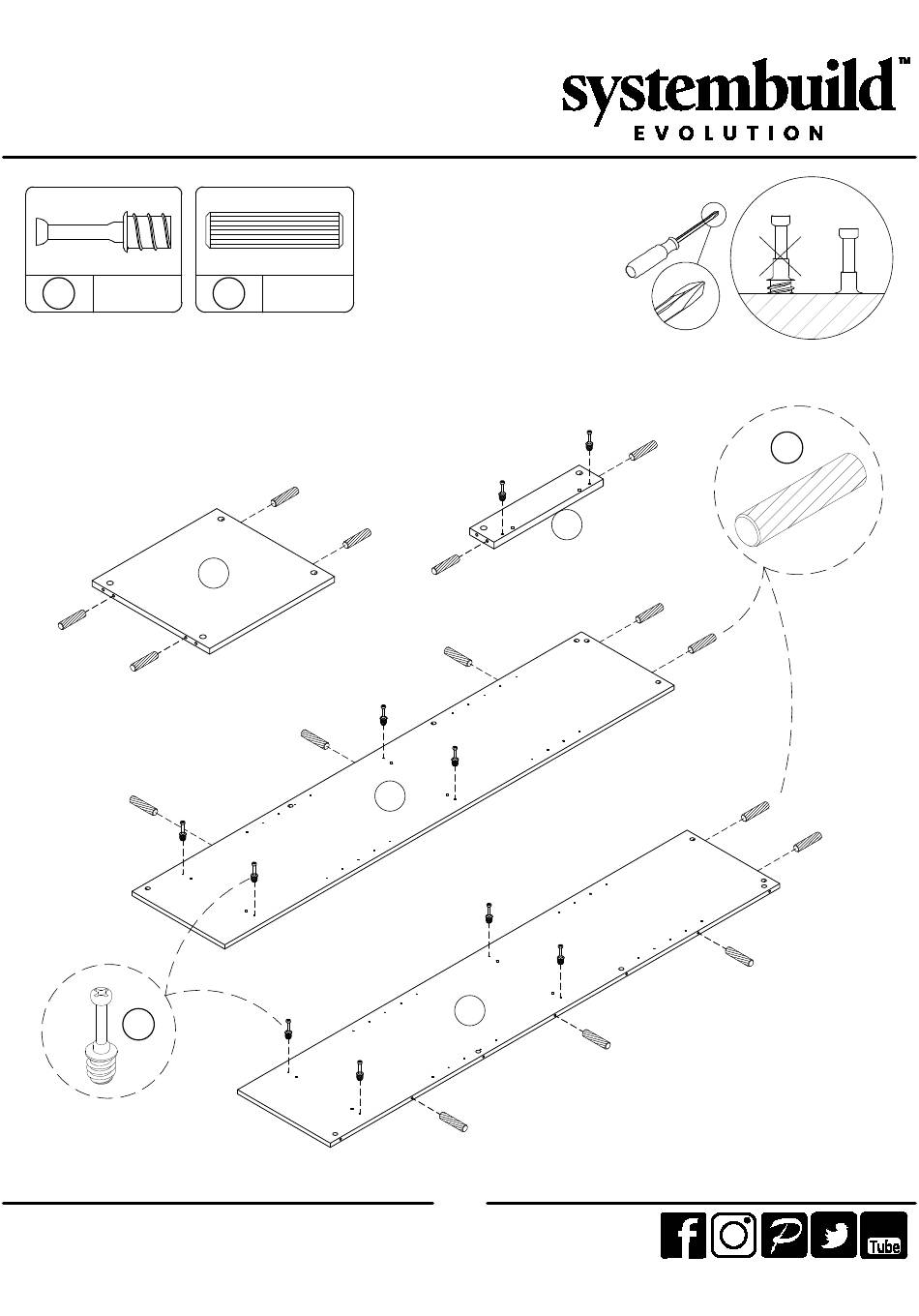 systembuild™
EVOLUTION

Tube