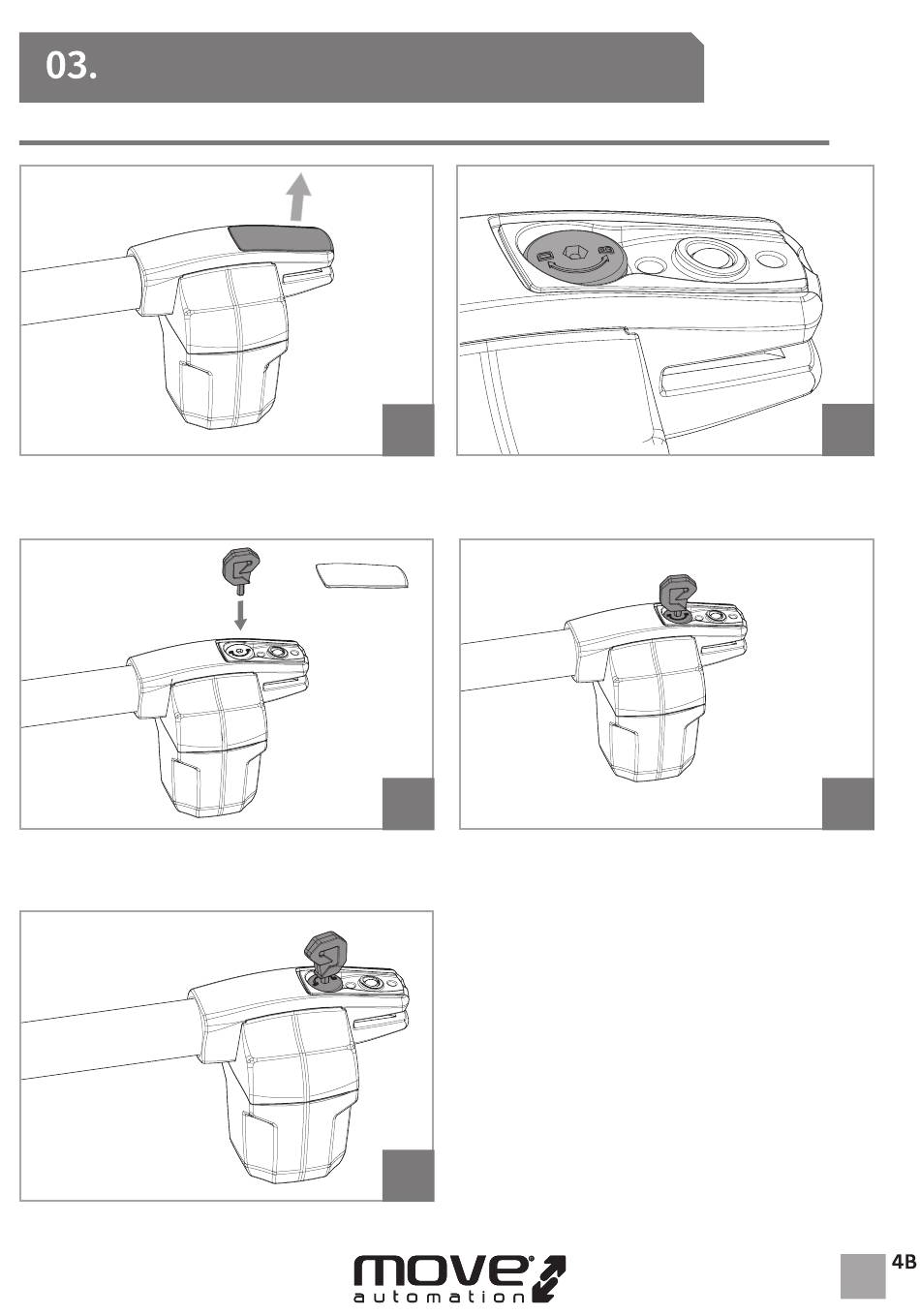 03.

move
automation

4B