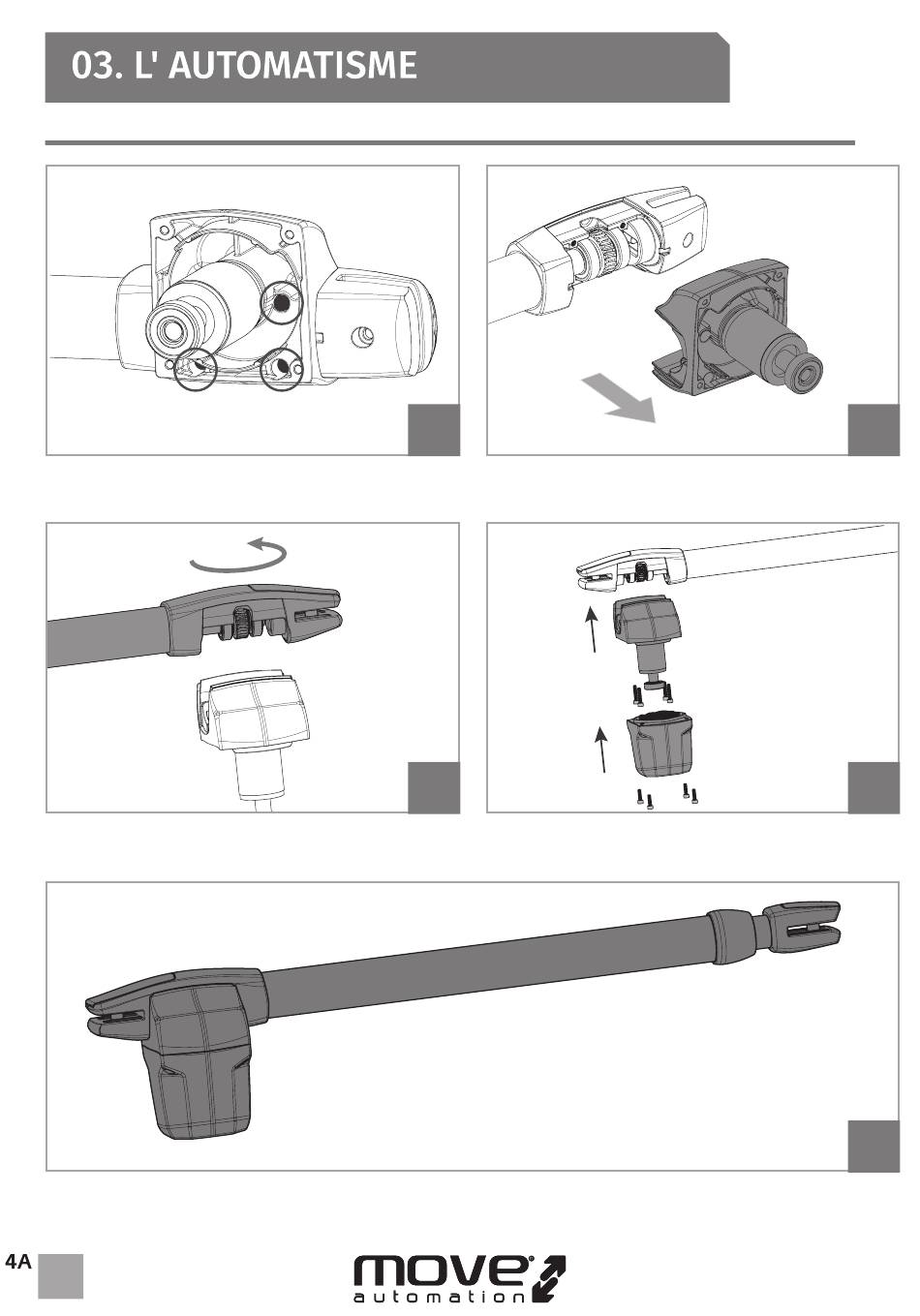 03. L' AUTOMATISME

4A

move
automation