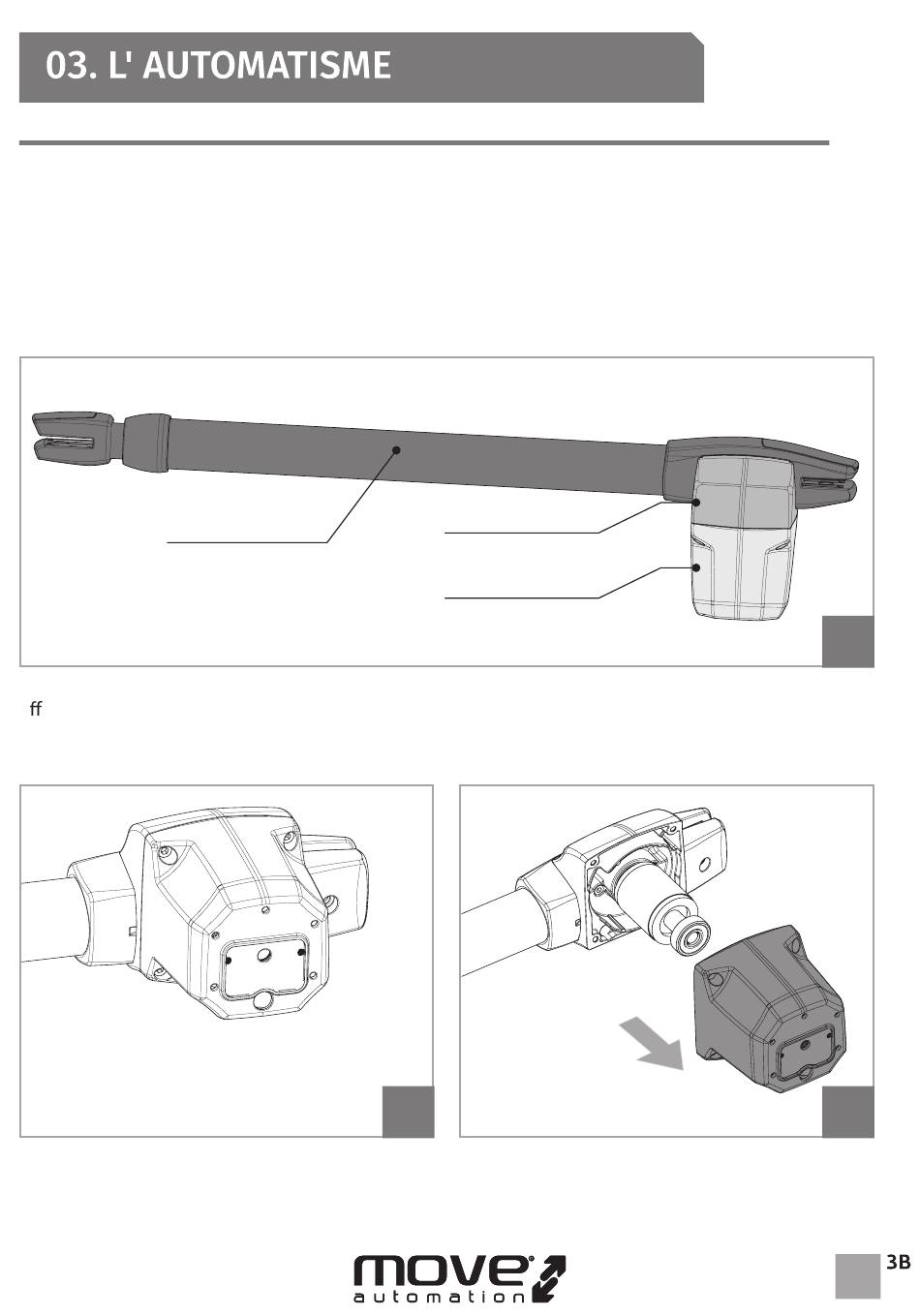 03. L' AUTOMATISME

ff

move
automation

3B