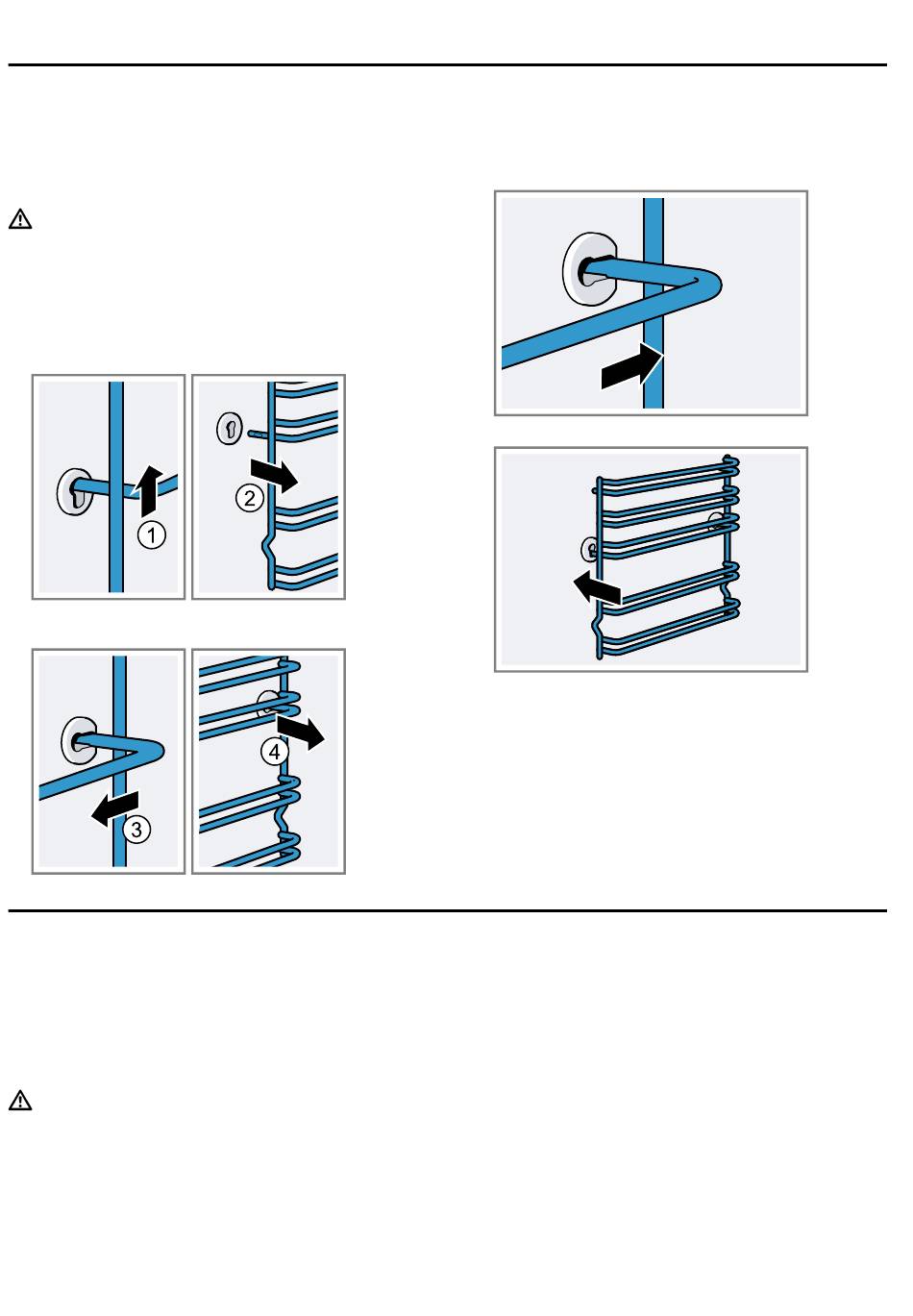 1

2

3

4