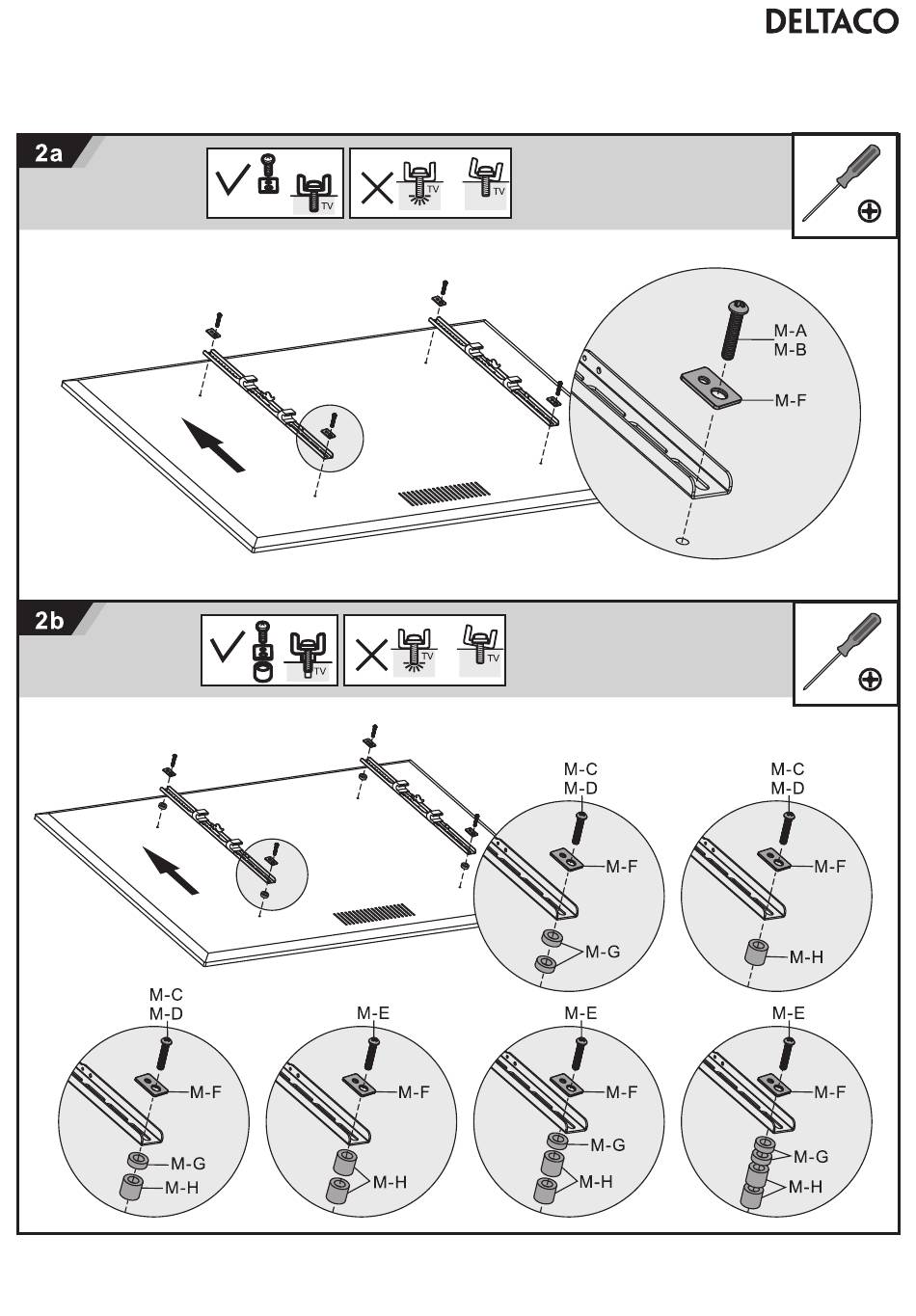 DELTACO

2a

TV

TV

TV

M-A
M-B

M-F

2b

TV

TV

TV

M-C
M-D

M-F

M-G

M-C
M-D

M-F

M-H

M-C
M-D

M-F

M-G

M-H

M-E

M-F

M-H

M-E

M-F

M-G

M-H

M-E

M-F

M-G

M-H