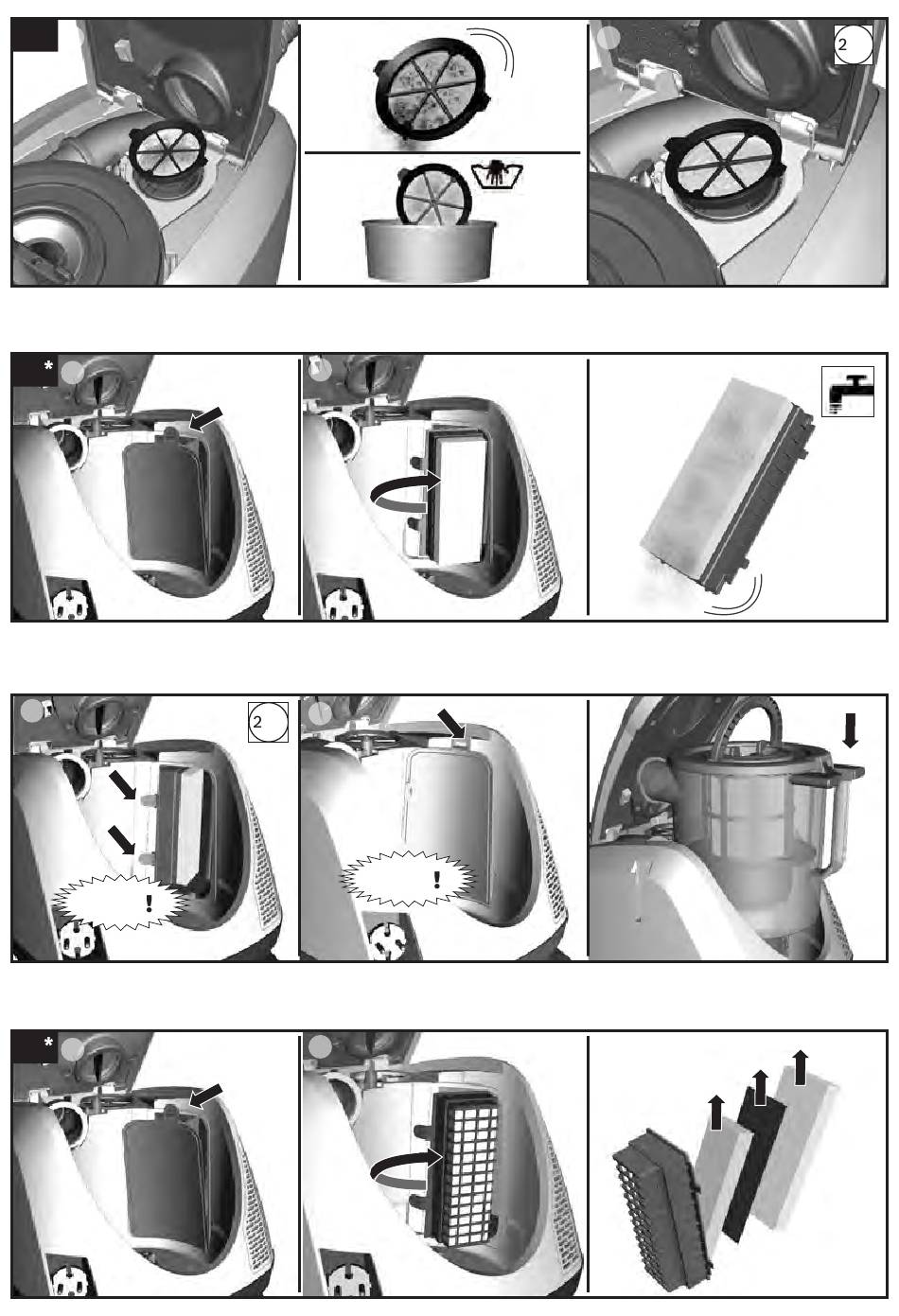 2

*

2

!

!

*