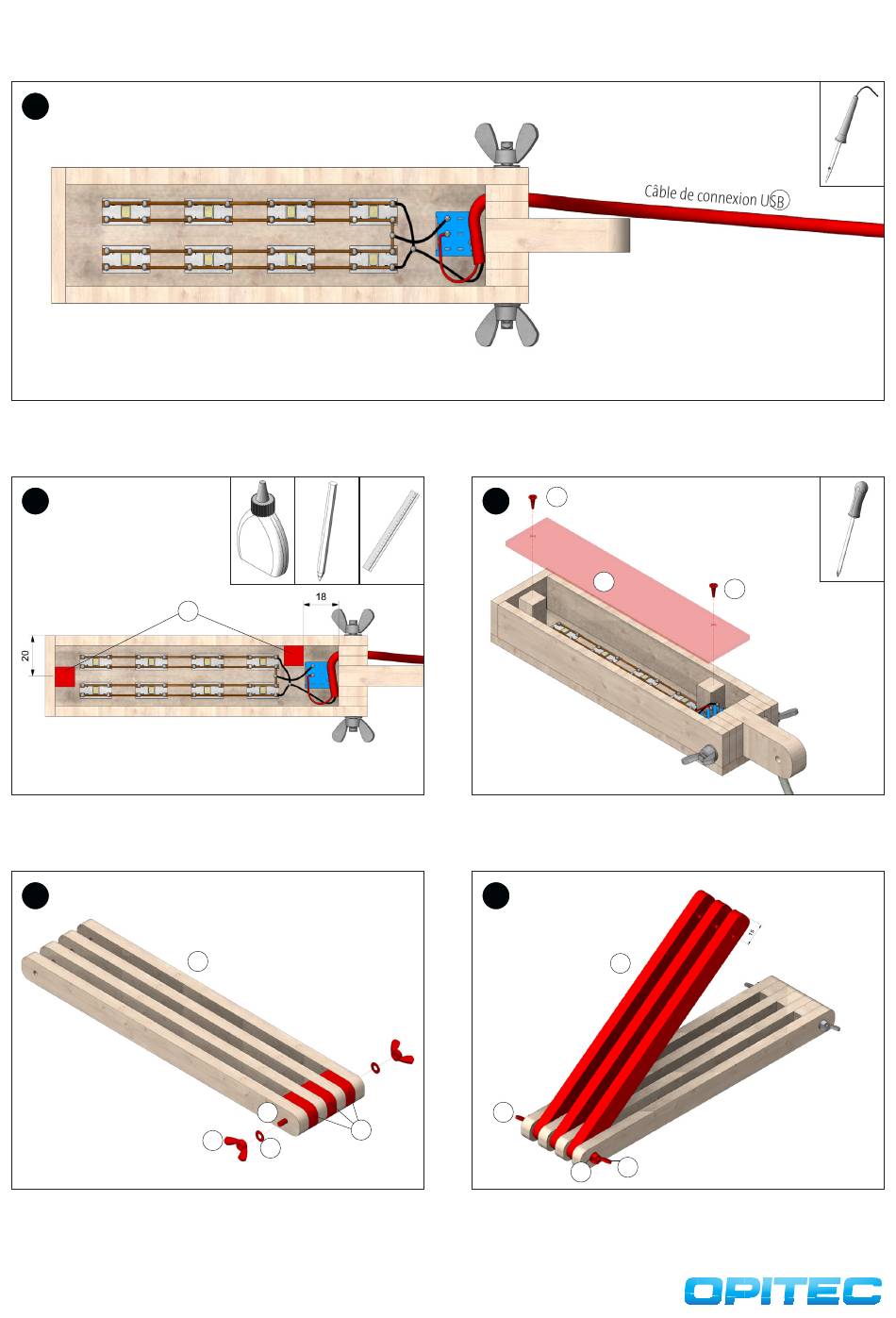 Câble de connexion USB

18

20

15

OPITEC