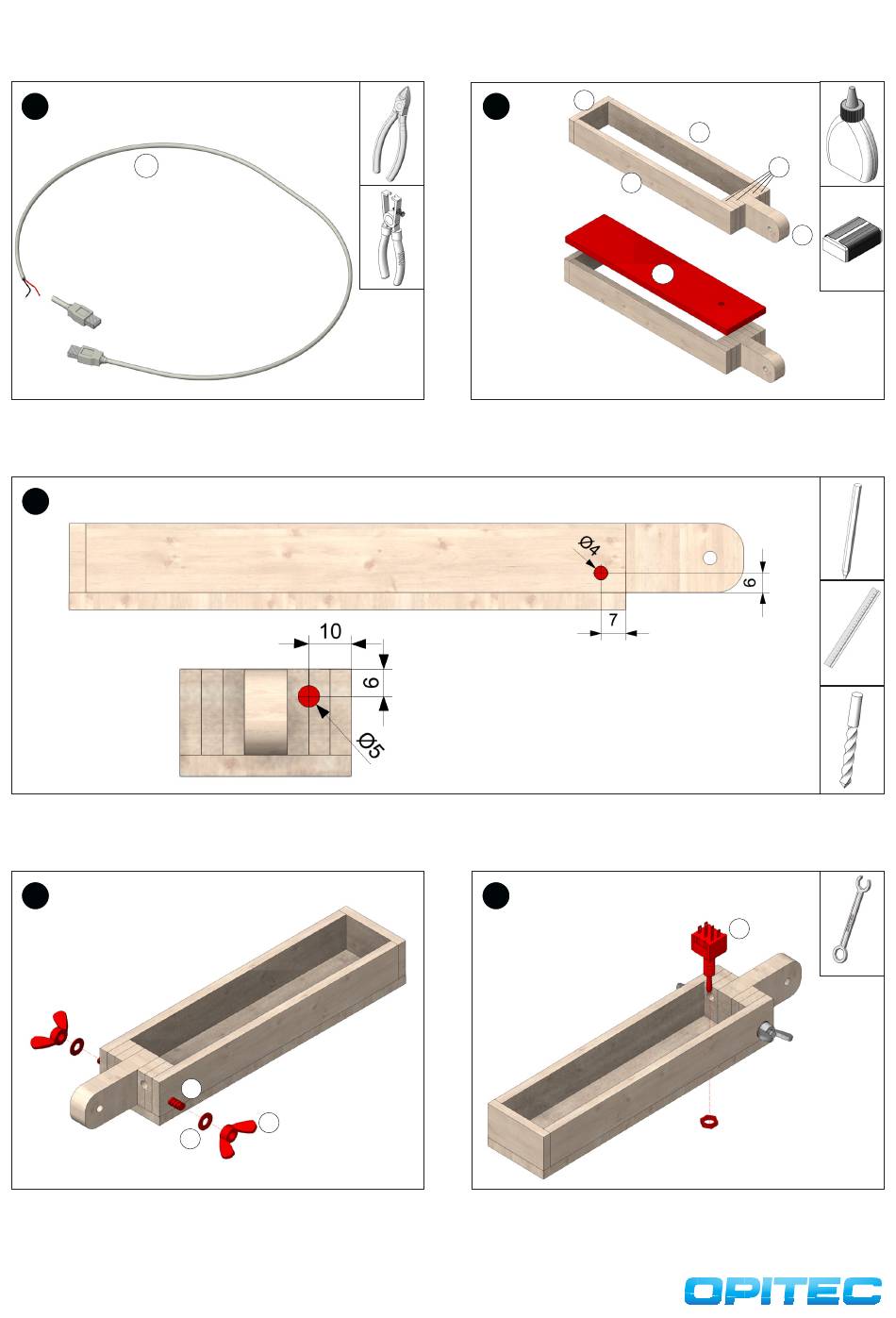 Ø4

6

7

10

6

Ø5

OPITEC