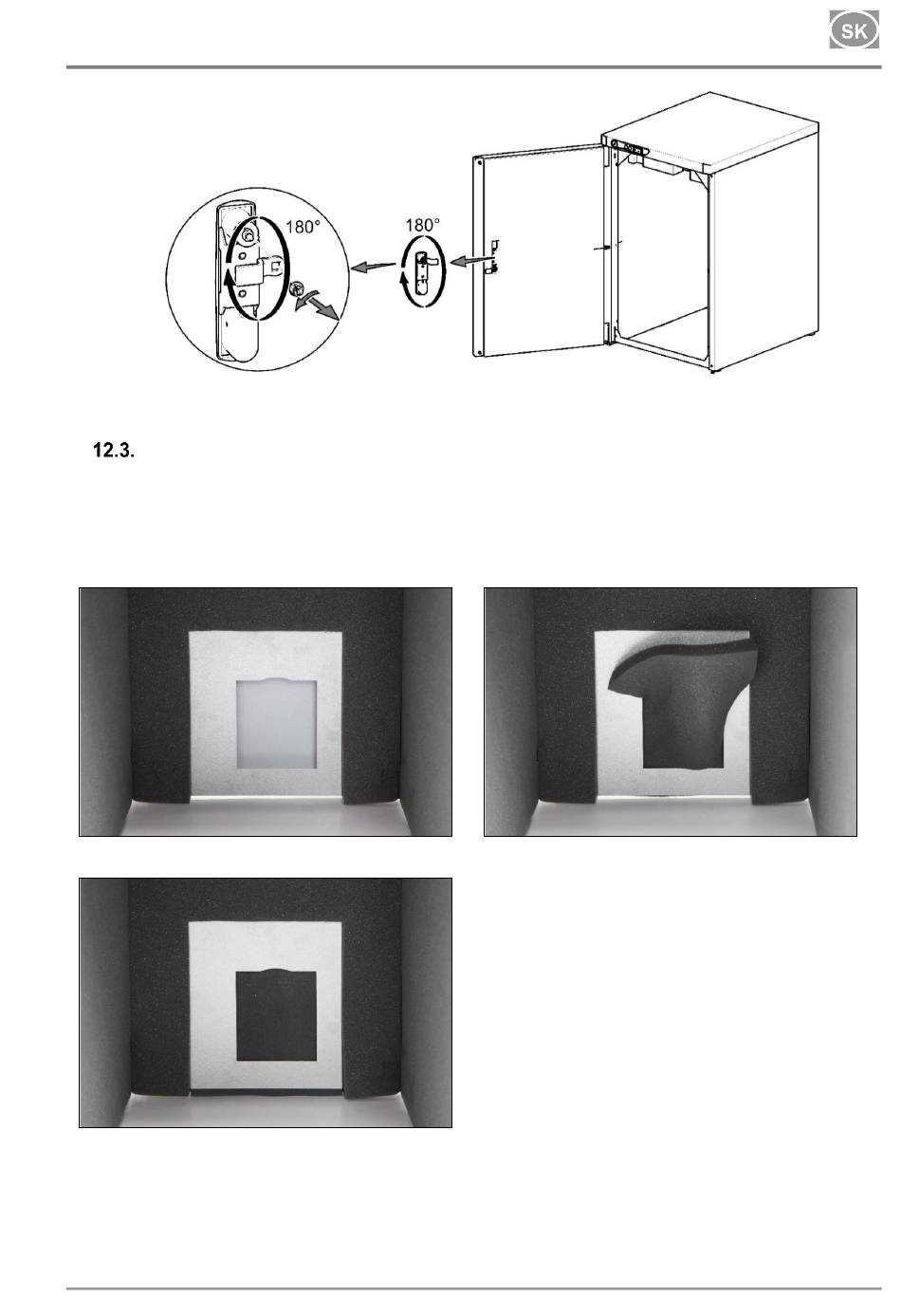 SK

180°

180°

12.3.