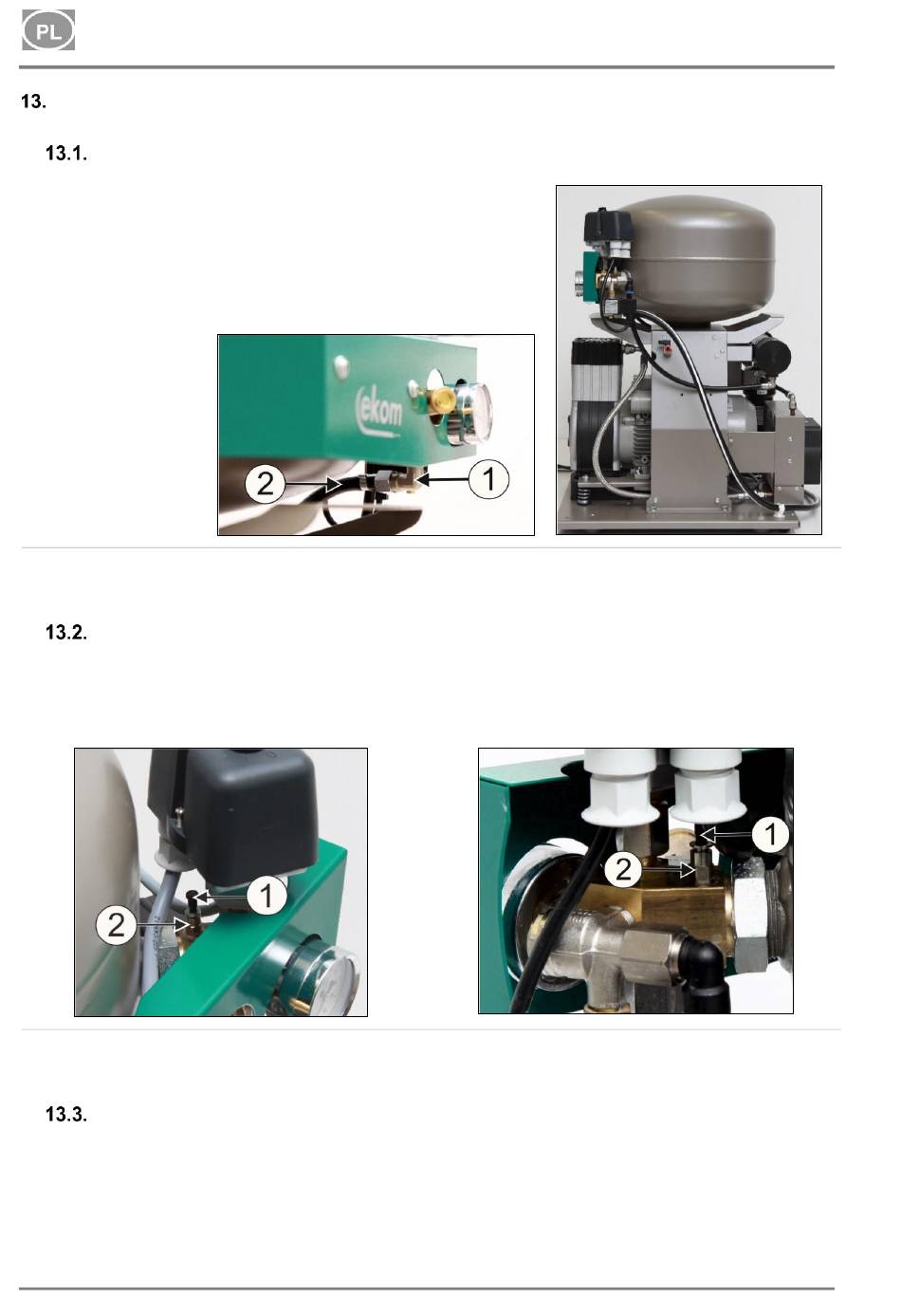 PL

13.

13.1.

ekom

2

1

13.2.

1

2

1

2

13.3.