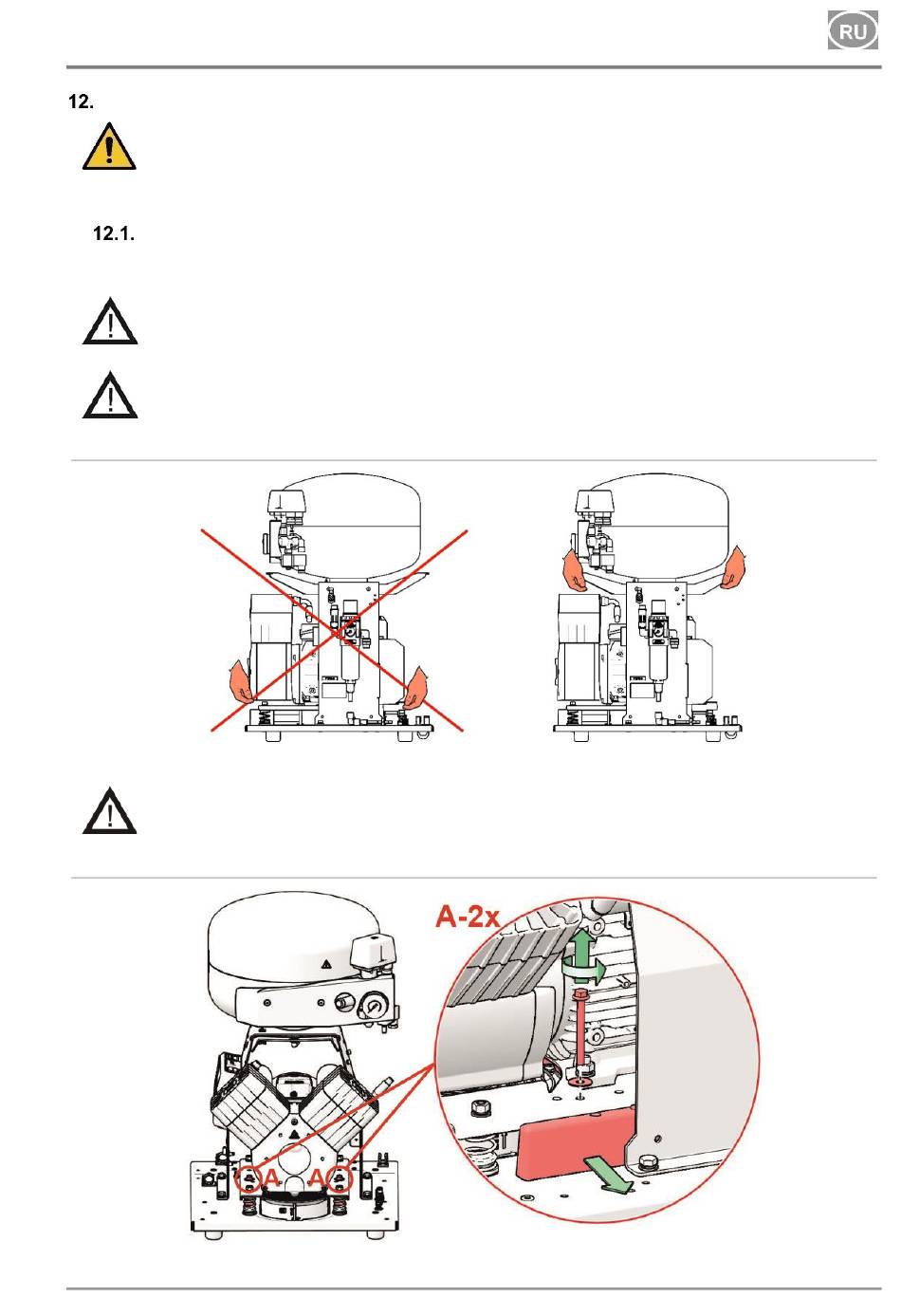 RU

12.

12.1.

A-2x

A

A