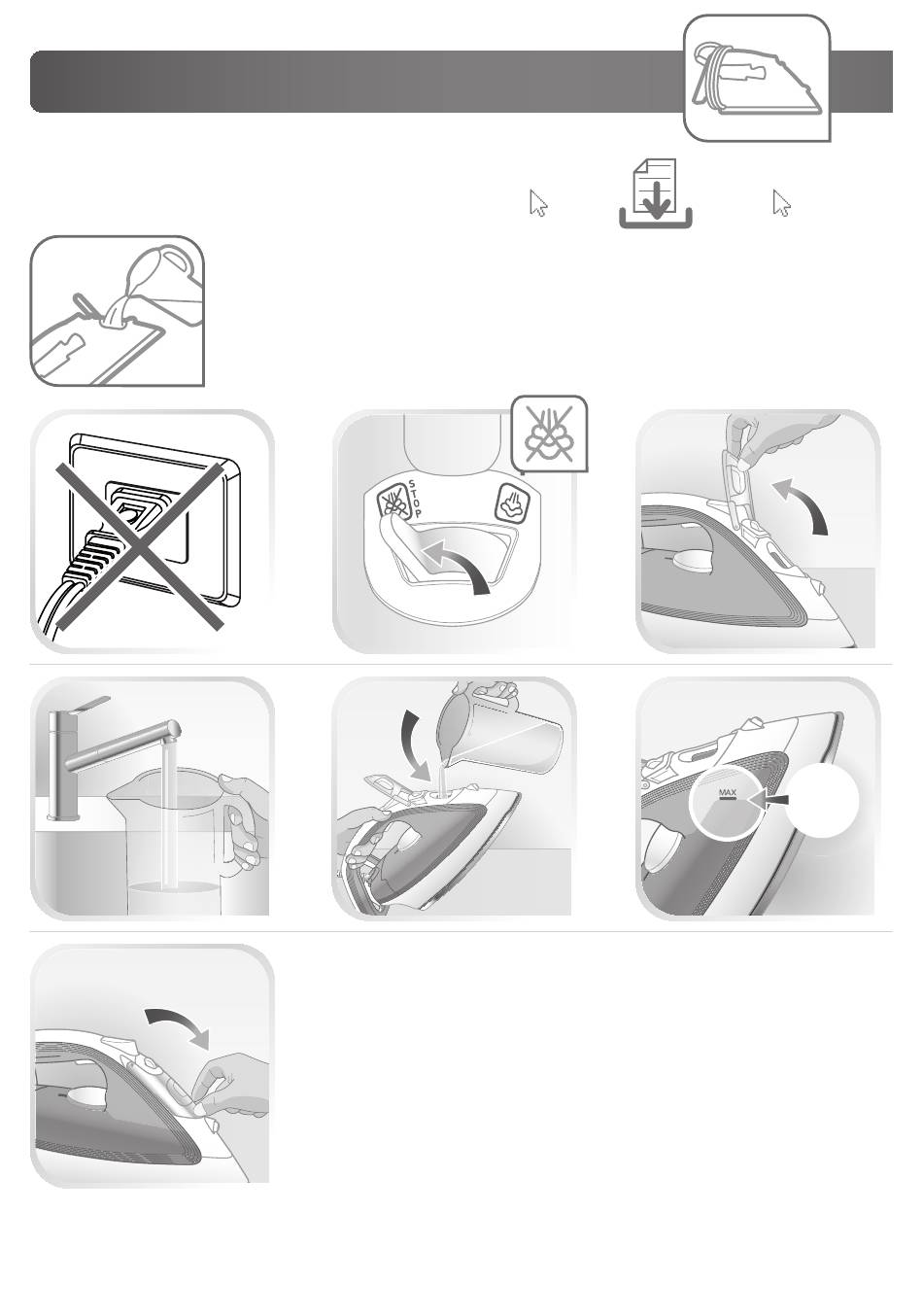 STOP

MAX