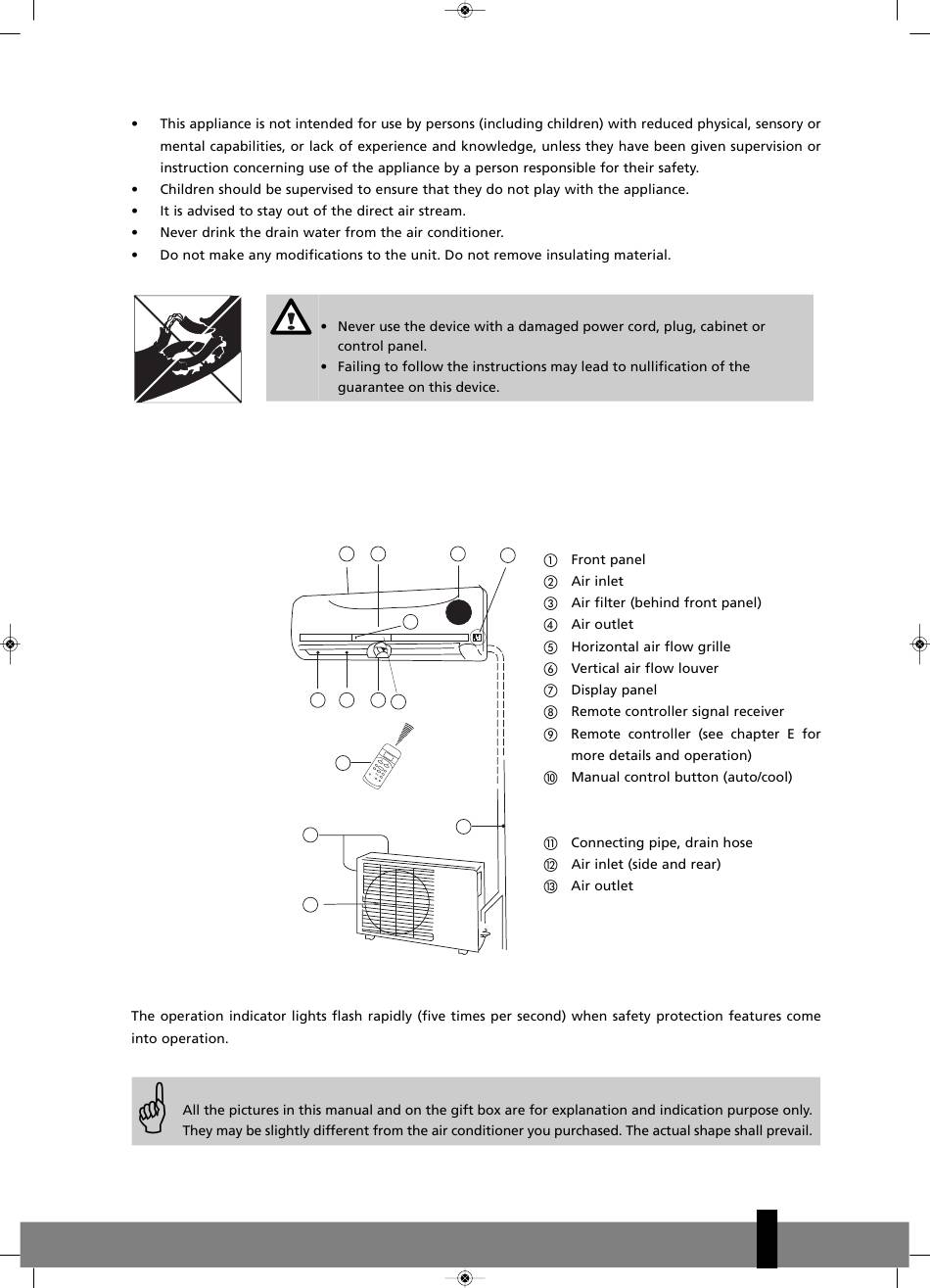 • This appliance is not intended for use by persons (including children) with reduced physical, sensory or mental capabilities, or lack of experience and knowledge, unless they have been given supervision or instruction concerning use of the appliance by a person responsible for their safety.
• Children should be supervised to ensure that they do not play with the appliance.
• It is advised to stay out of the direct air stream.
• Never drink the drain water from the air conditioner.
• Do not make any modifications to the unit. Do not remove insulating material.

• Never use the device with a damaged power cord, plug, cabinet or control panel.
• Failing to follow the instructions may lead to nullification of the guarantee on this device.

① Front panel
② Air inlet
③ Air filter (behind front panel)
④ Air outlet
⑤ Horizontal air flow grille
⑥ Vertical air flow louver
⑦ Display panel
⑧ Remote controller signal receiver
⑨ Remote controller (see chapter E for more details and operation)
⑩ Manual control button (auto/cool)

⑪ Connecting pipe, drain hose
⑫ Air inlet (side and rear)
⑬ Air outlet

The operation indicator lights flash rapidly (five times per second) when safety protection features come into operation.

All the pictures in this manual and on the gift box are for explanation and indication purpose only. They may be slightly different from the air conditioner you purchased. The actual shape shall prevail.