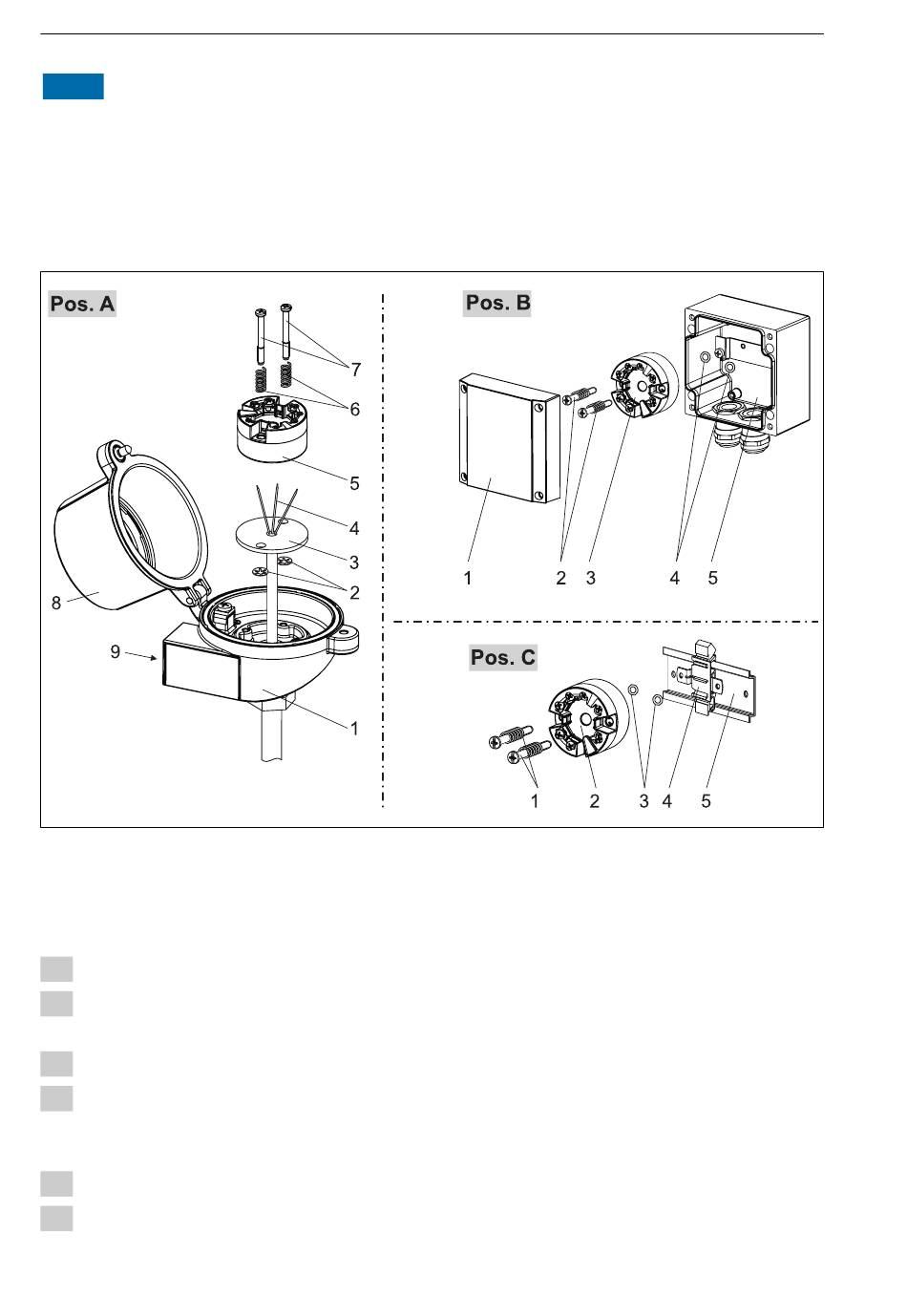 Pos. A

7

6

5

4

3

2

8

9

1

Pos. B

1

2

3

4

5

Pos. C

1

2

3

4

5