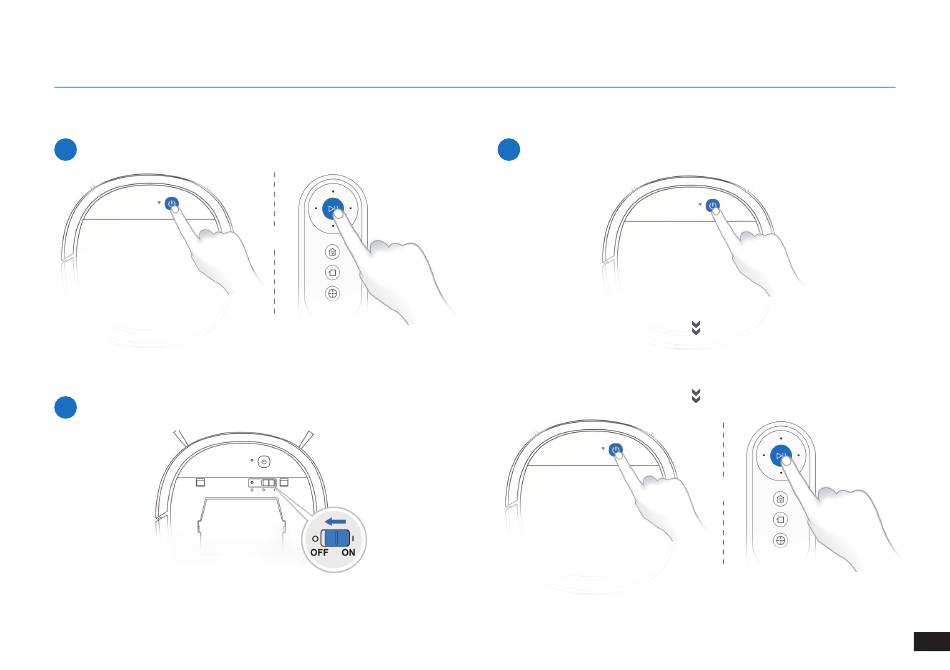 OFF ON