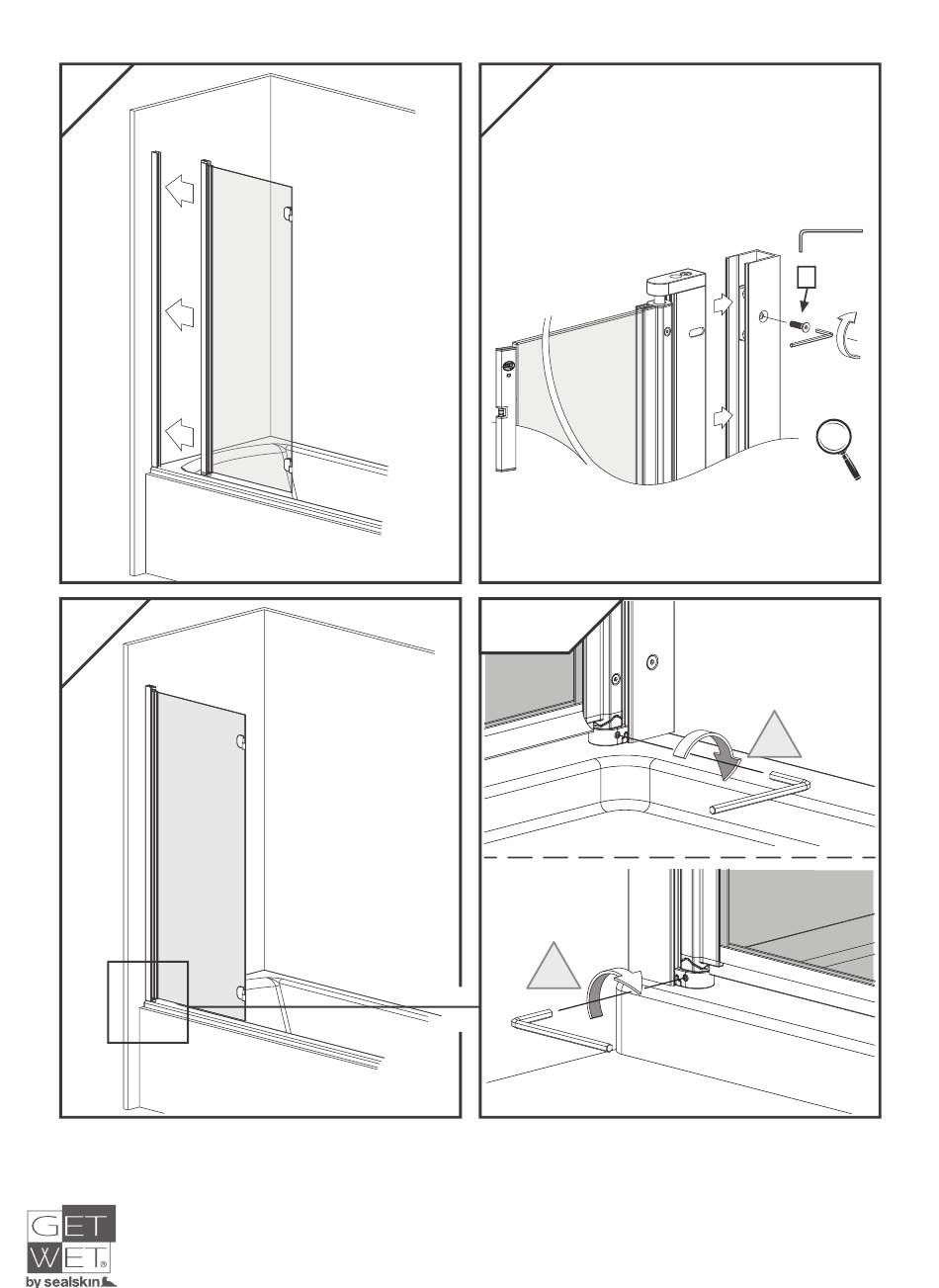 GET WET®
by sealskin