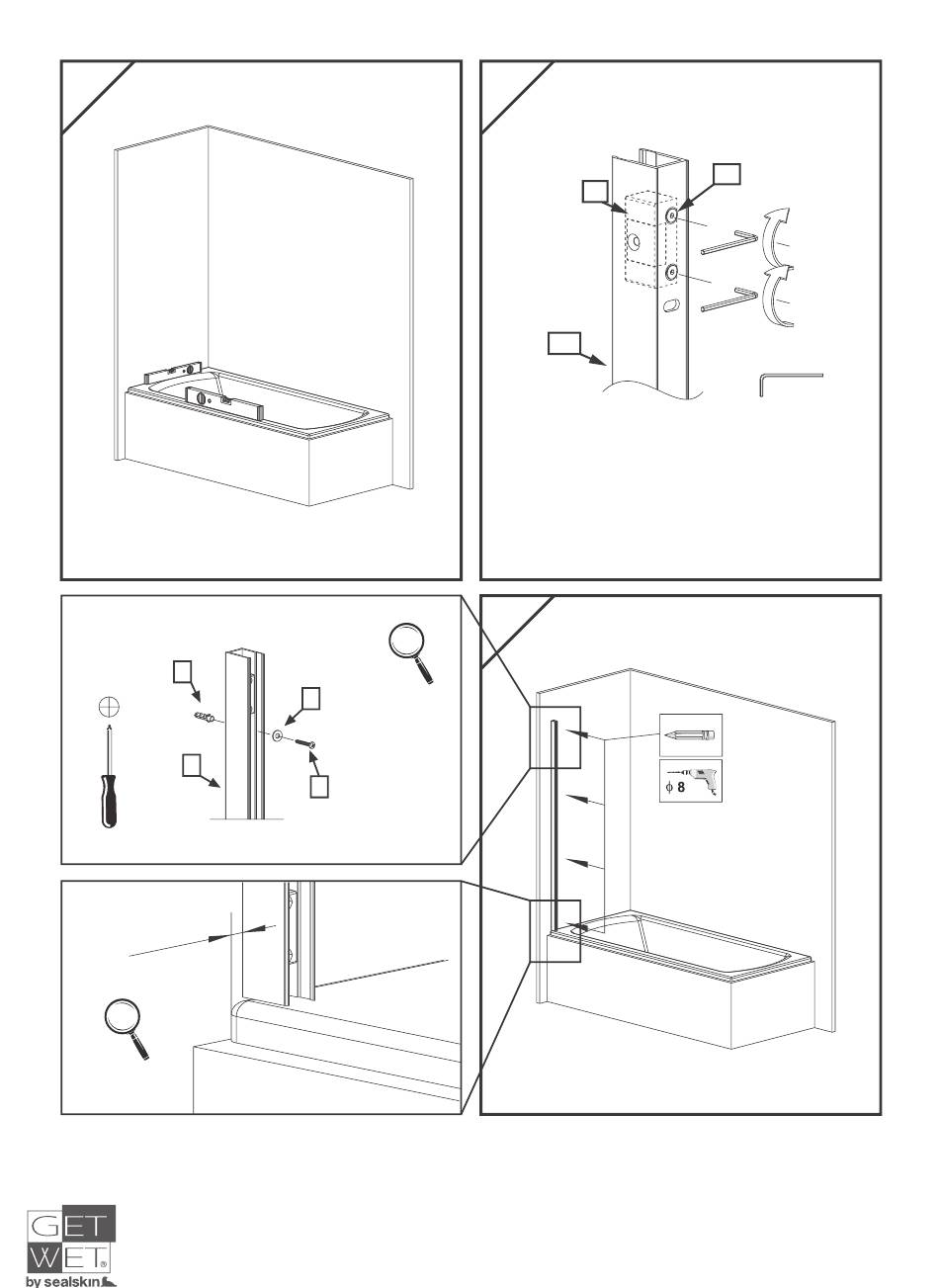 ϕ 8

GET
WET®
by sealskin