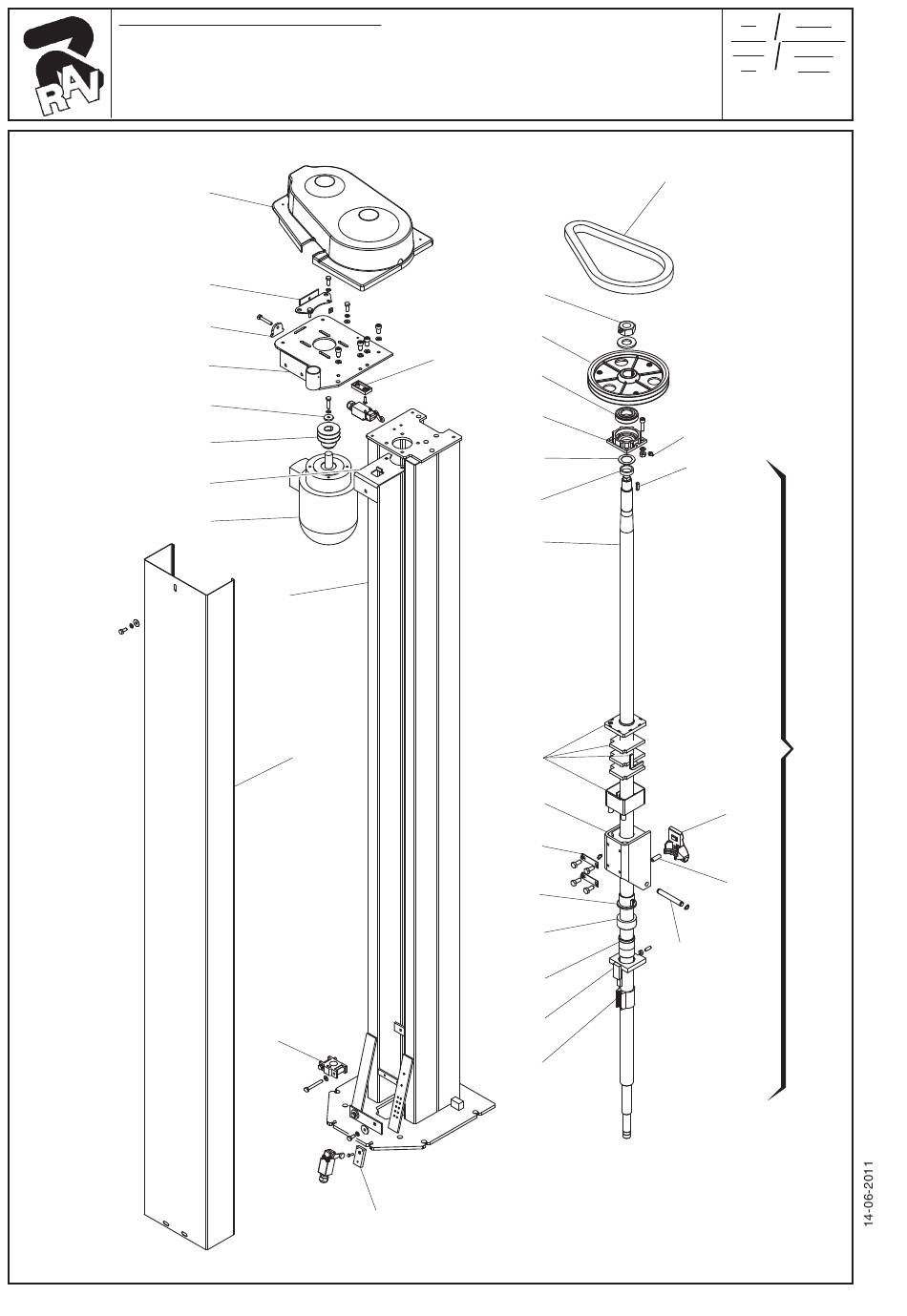 RAV

14-06-2011