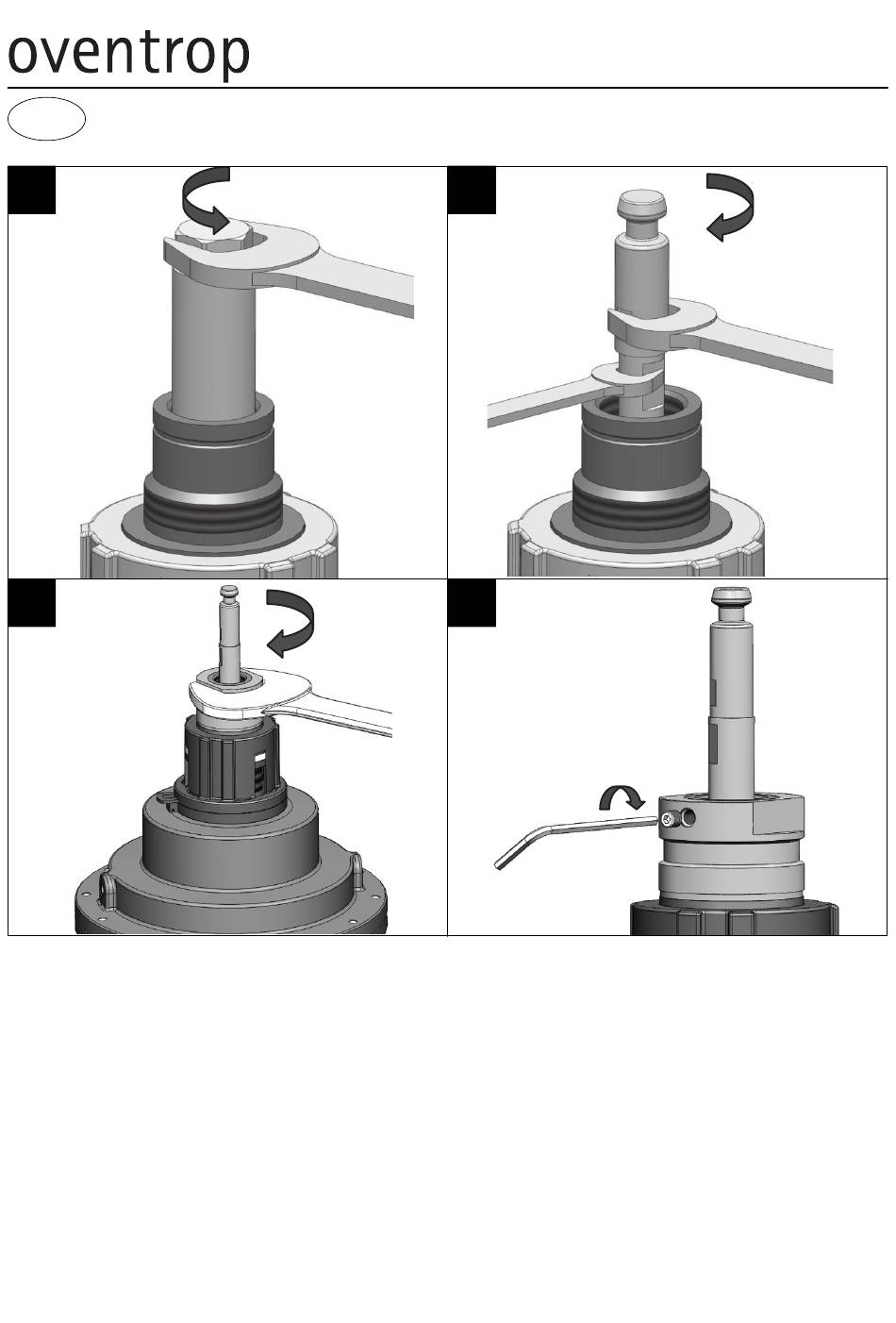 oventrop