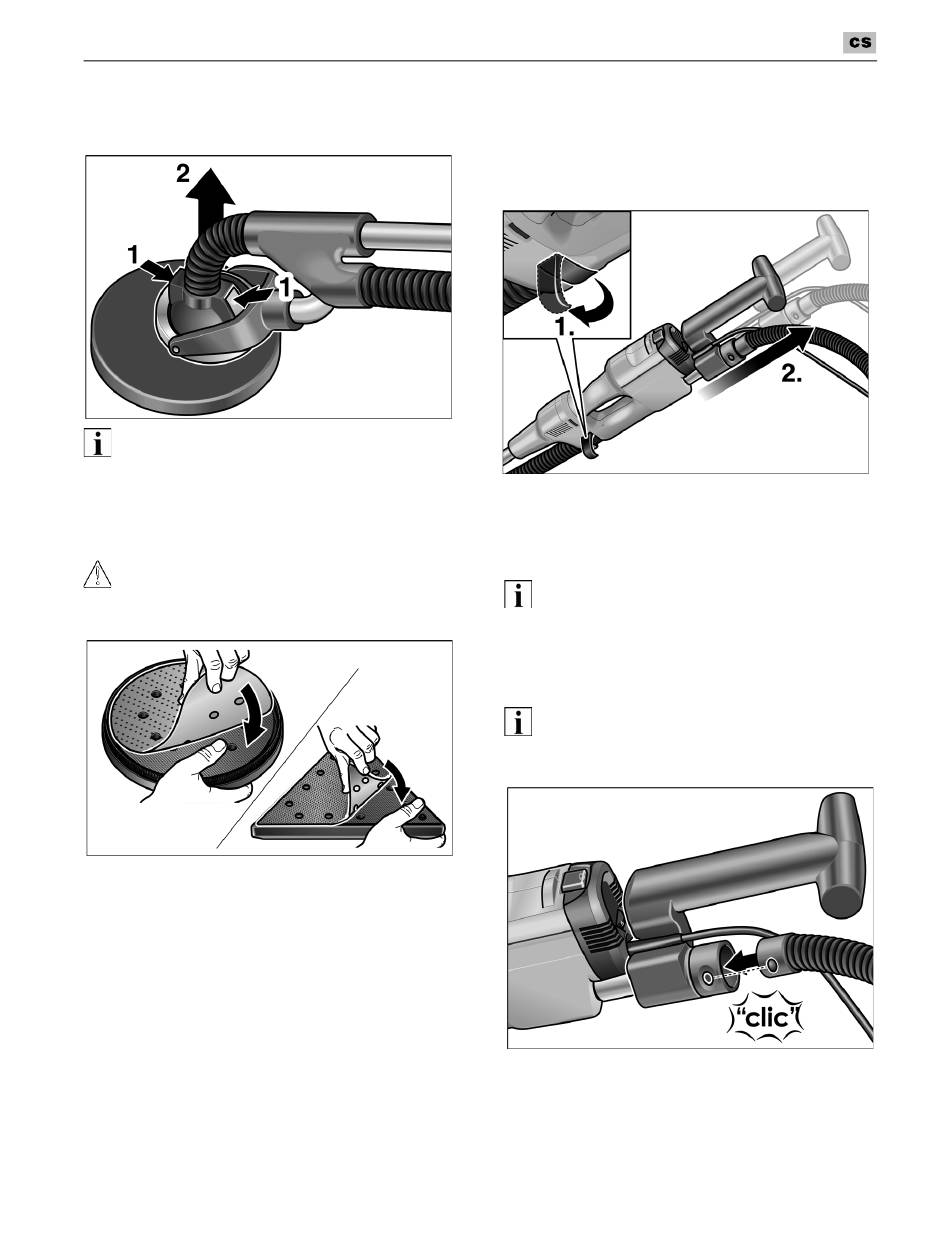 cs

2

1

1

1.

2.

"clic"