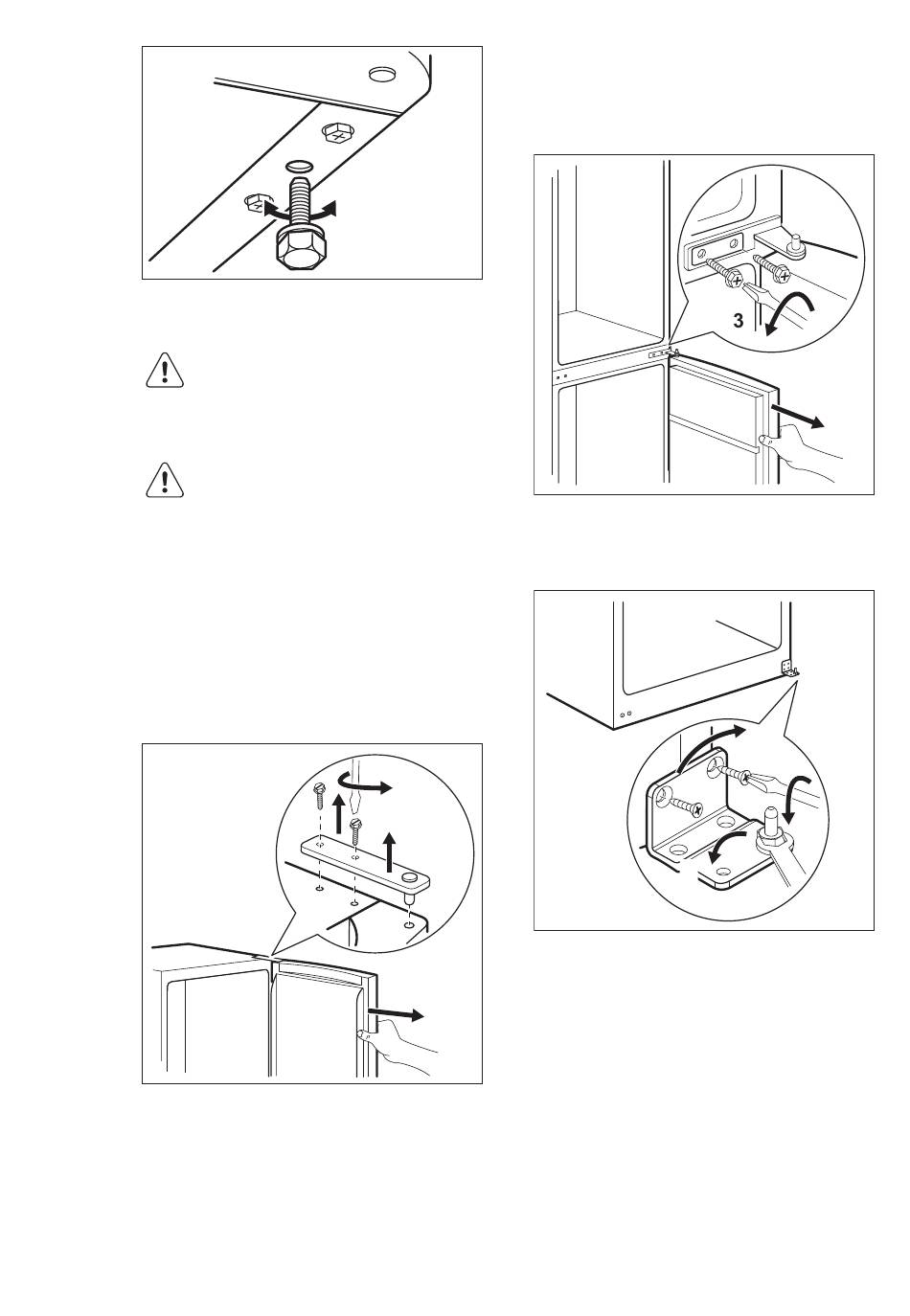 3