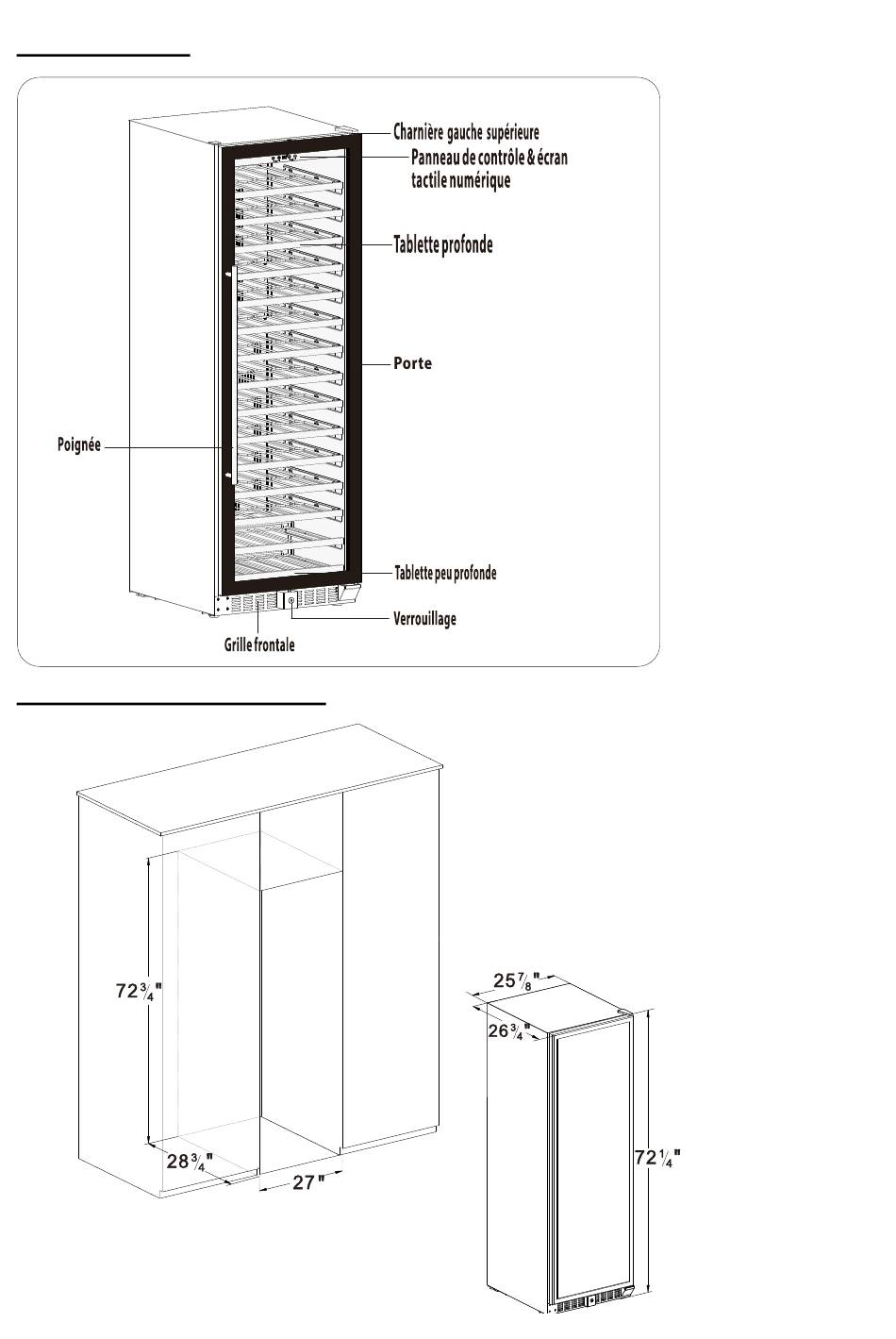 Charnière gauche supérieure

Panneau de contrôle & écran tactile numérique

Tablette profonde

Porte

Poignée

Tablette peu profonde

Verrouillage

Grille frontale

$72\frac{3}{4}$"

$28\frac{3}{4}$"

27"

$25\frac{7}{8}$"

$26\frac{3}{4}$"

$72\frac{1}{4}$"