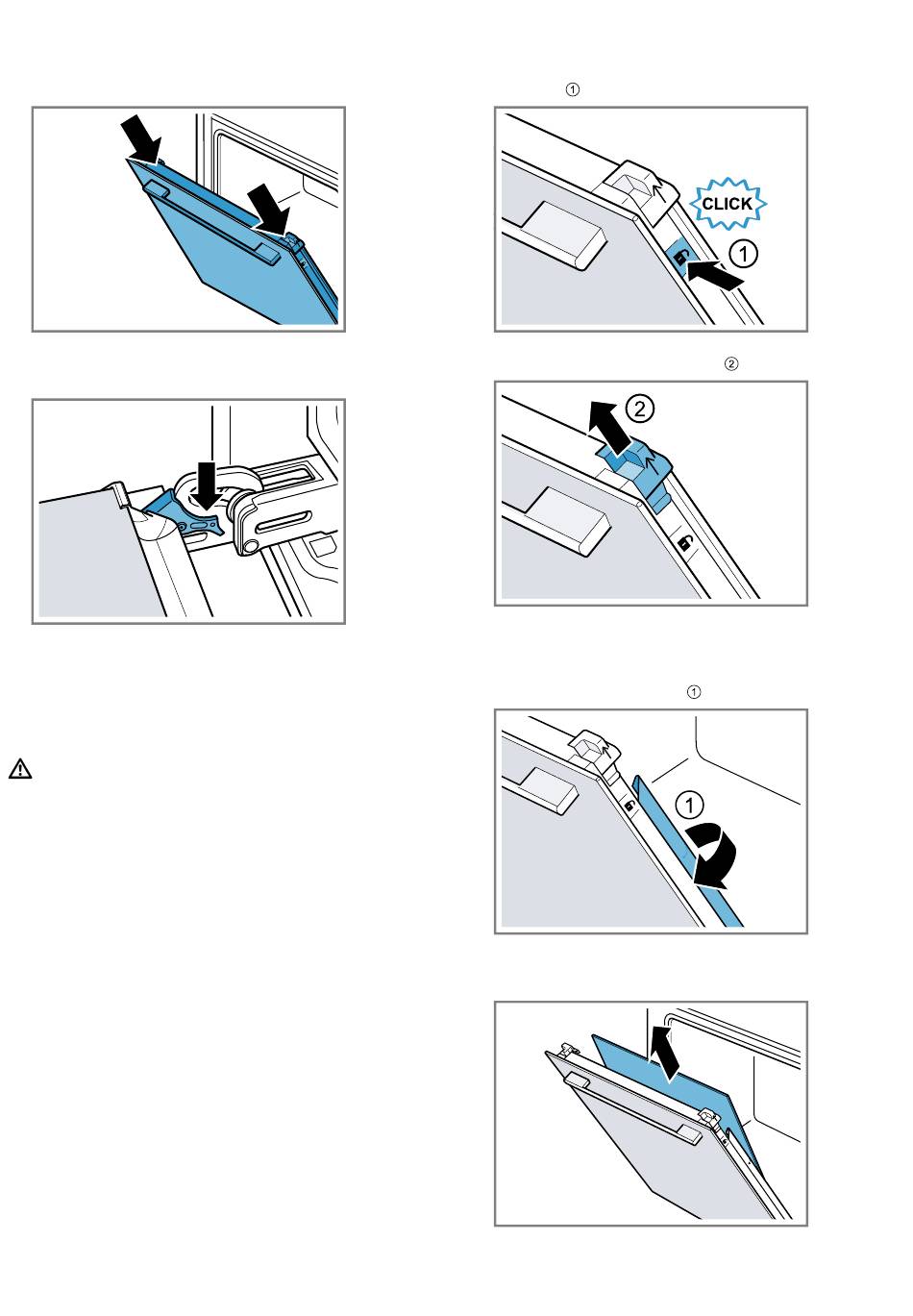 ①

CLICK

①

②

②

①

①