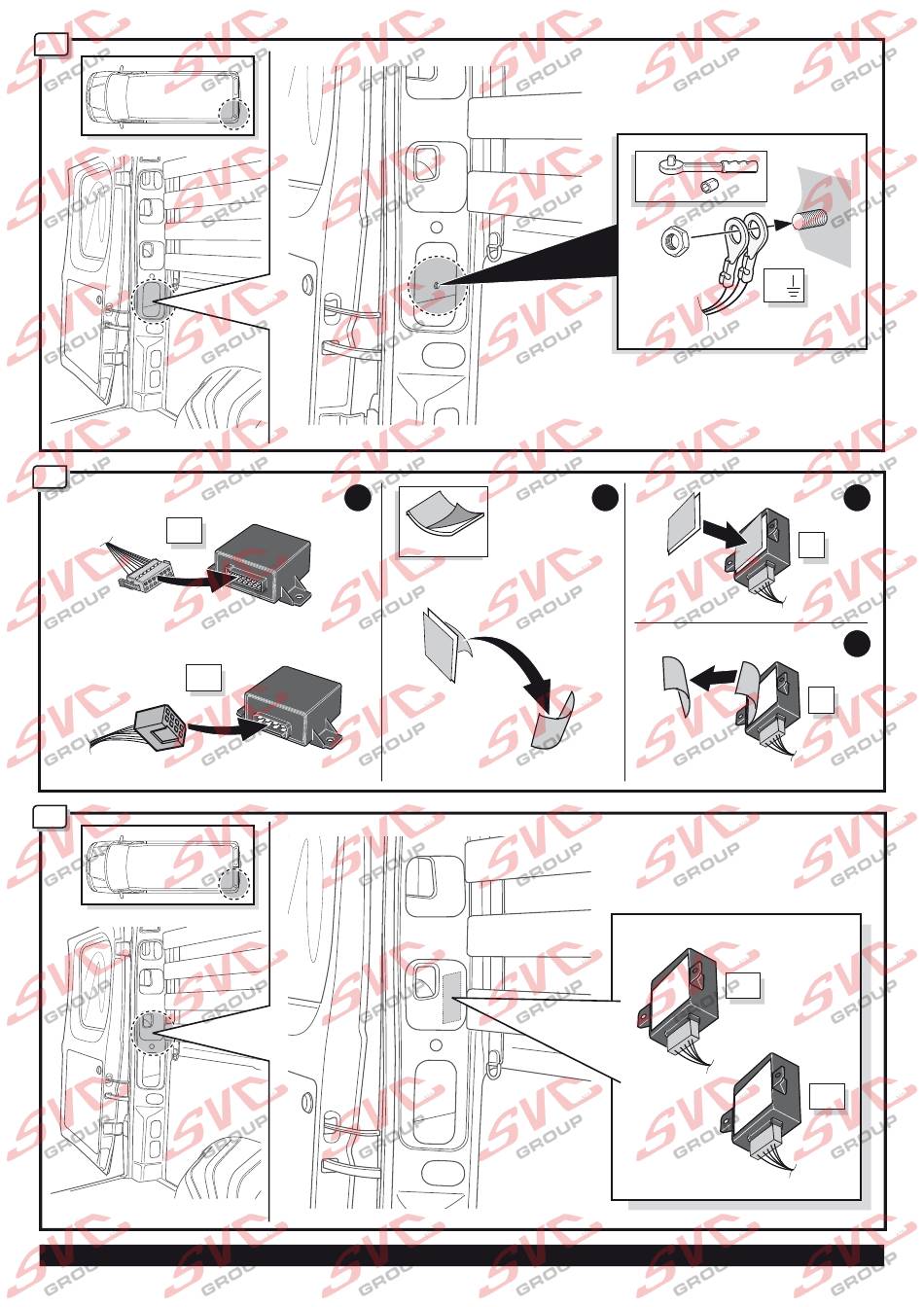 SVC GROUP