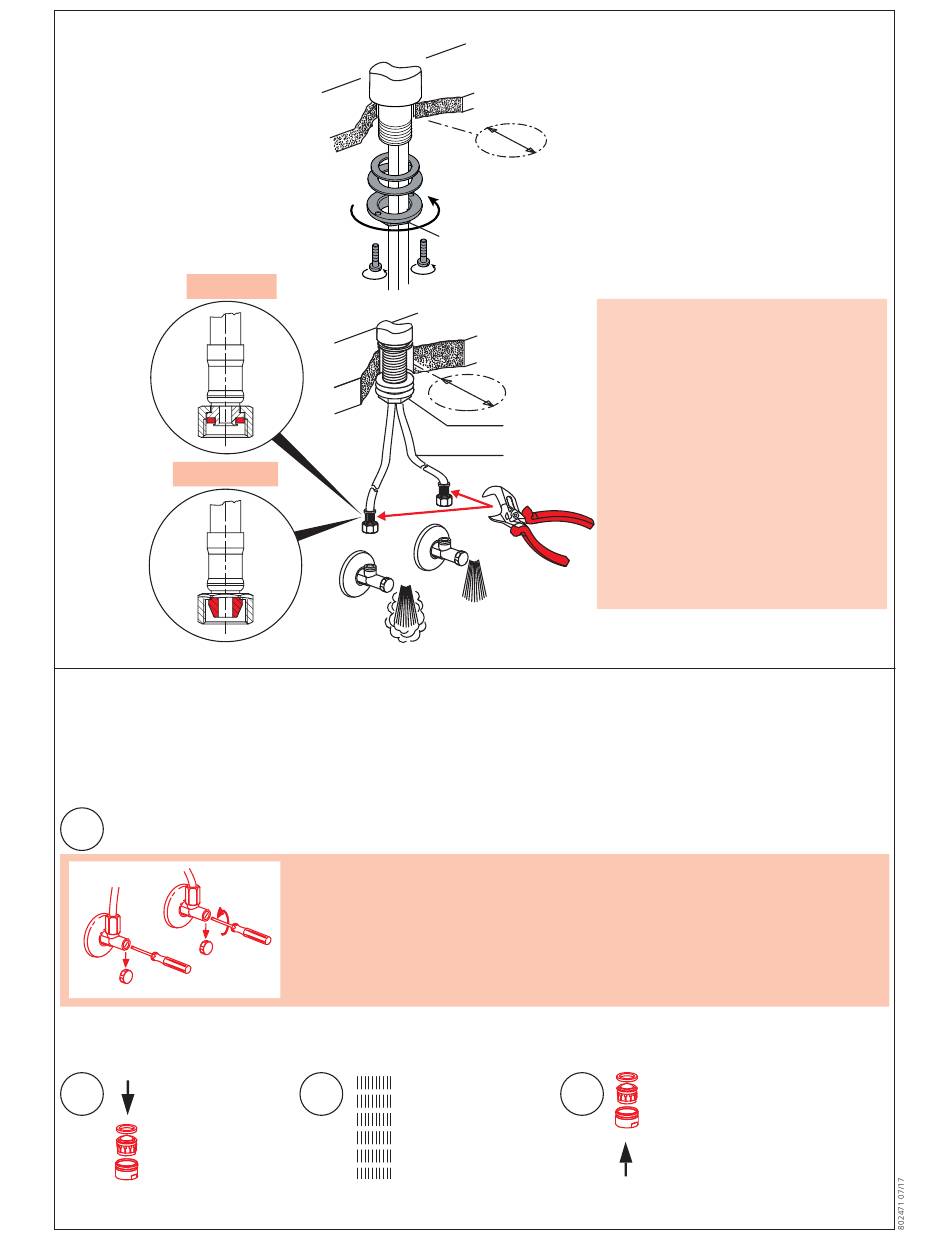 802471 07/17