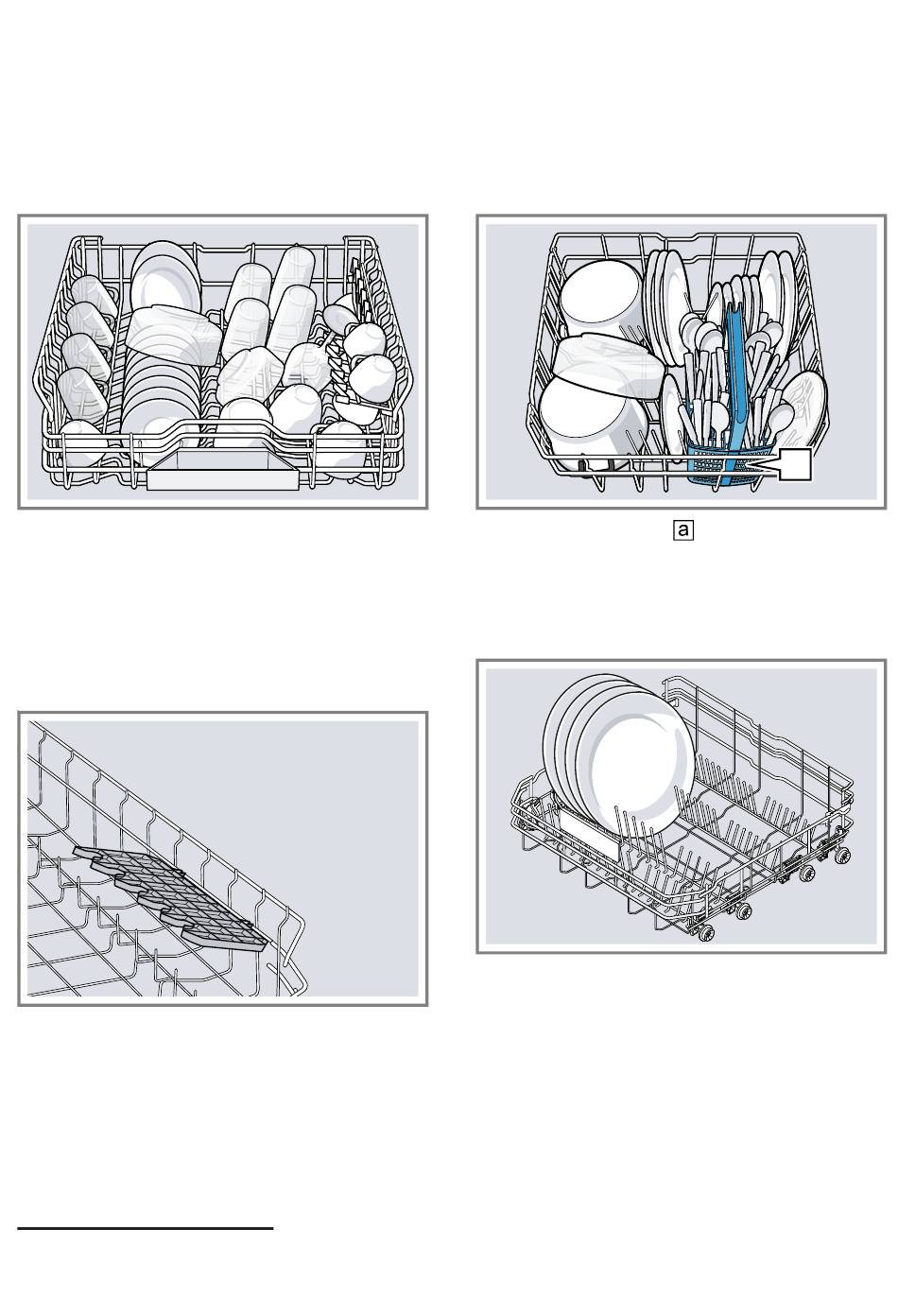 a