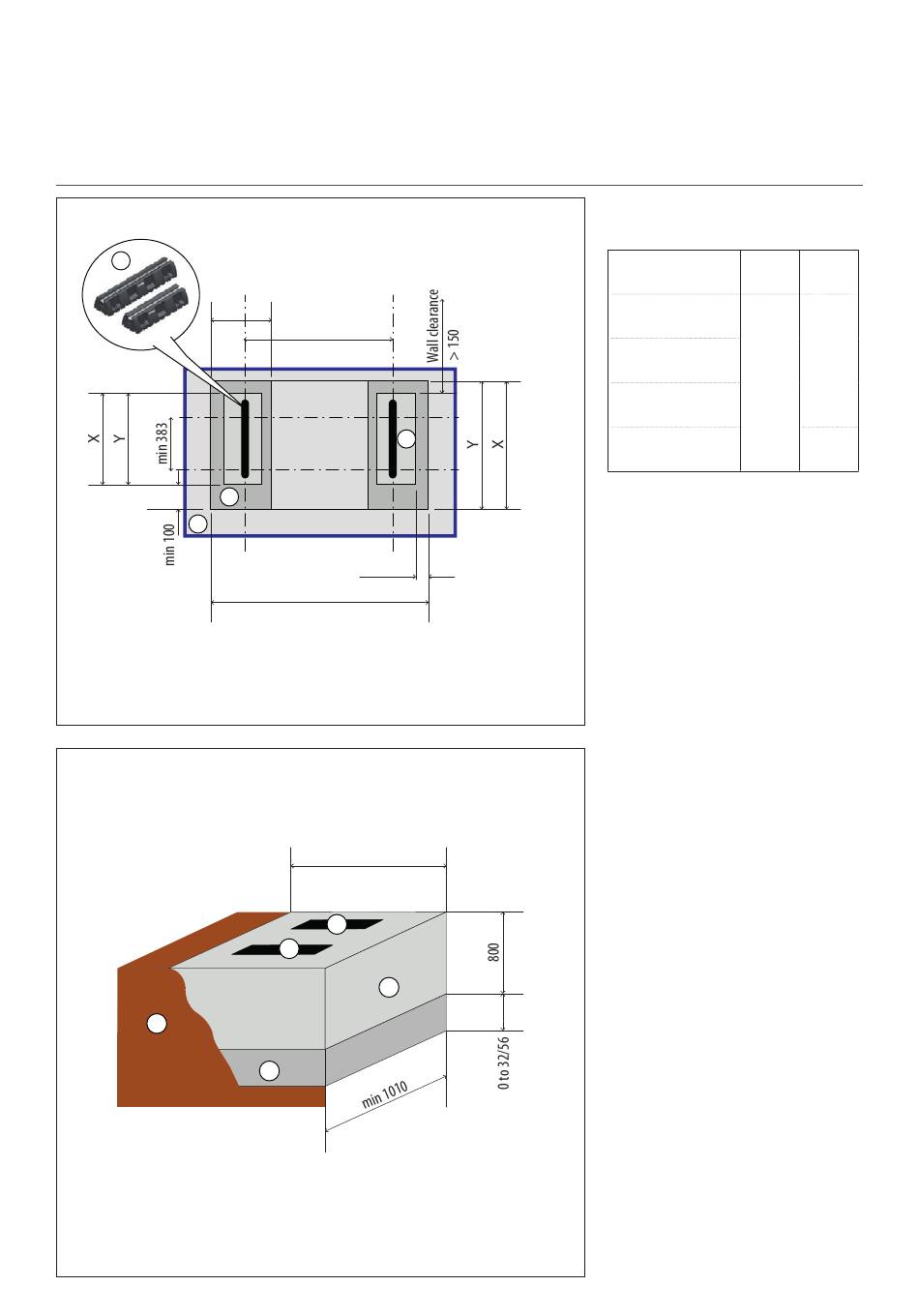 Wall clearance
> 150
X
Y
min 383
Y
X
min 100

800
0 to 32/56
min 1010