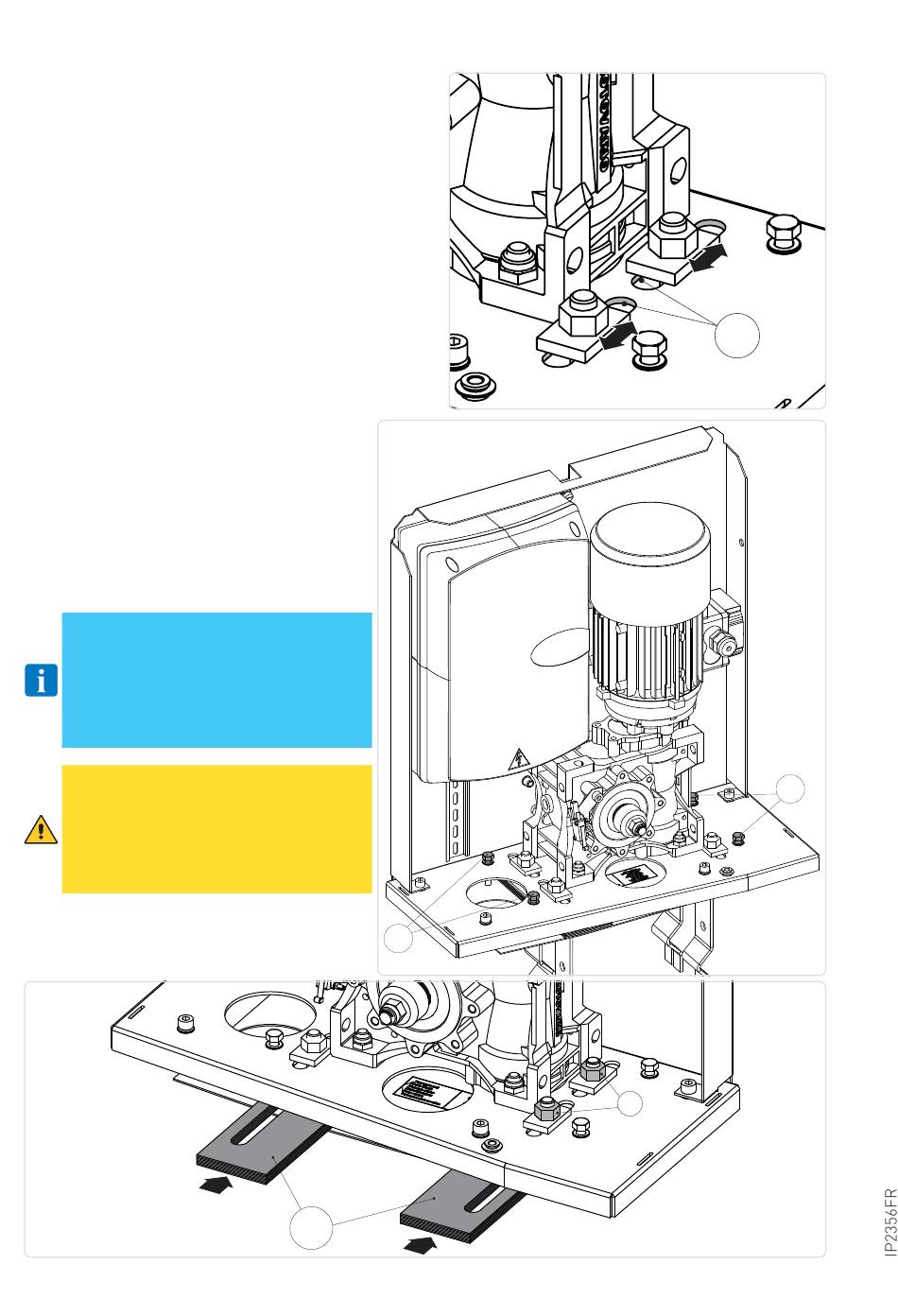 IP2356FR