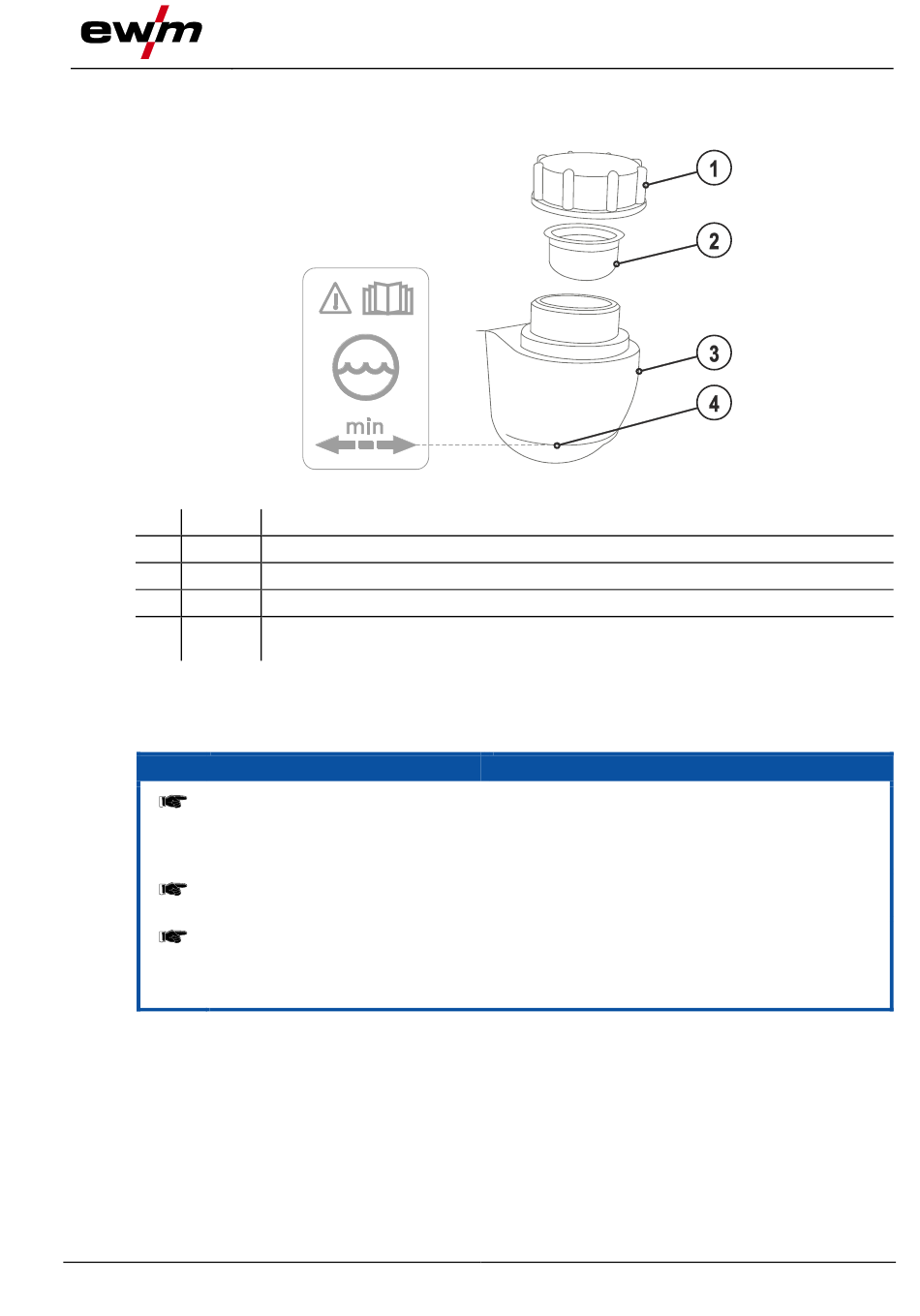 ewm

1

2

3

4

min