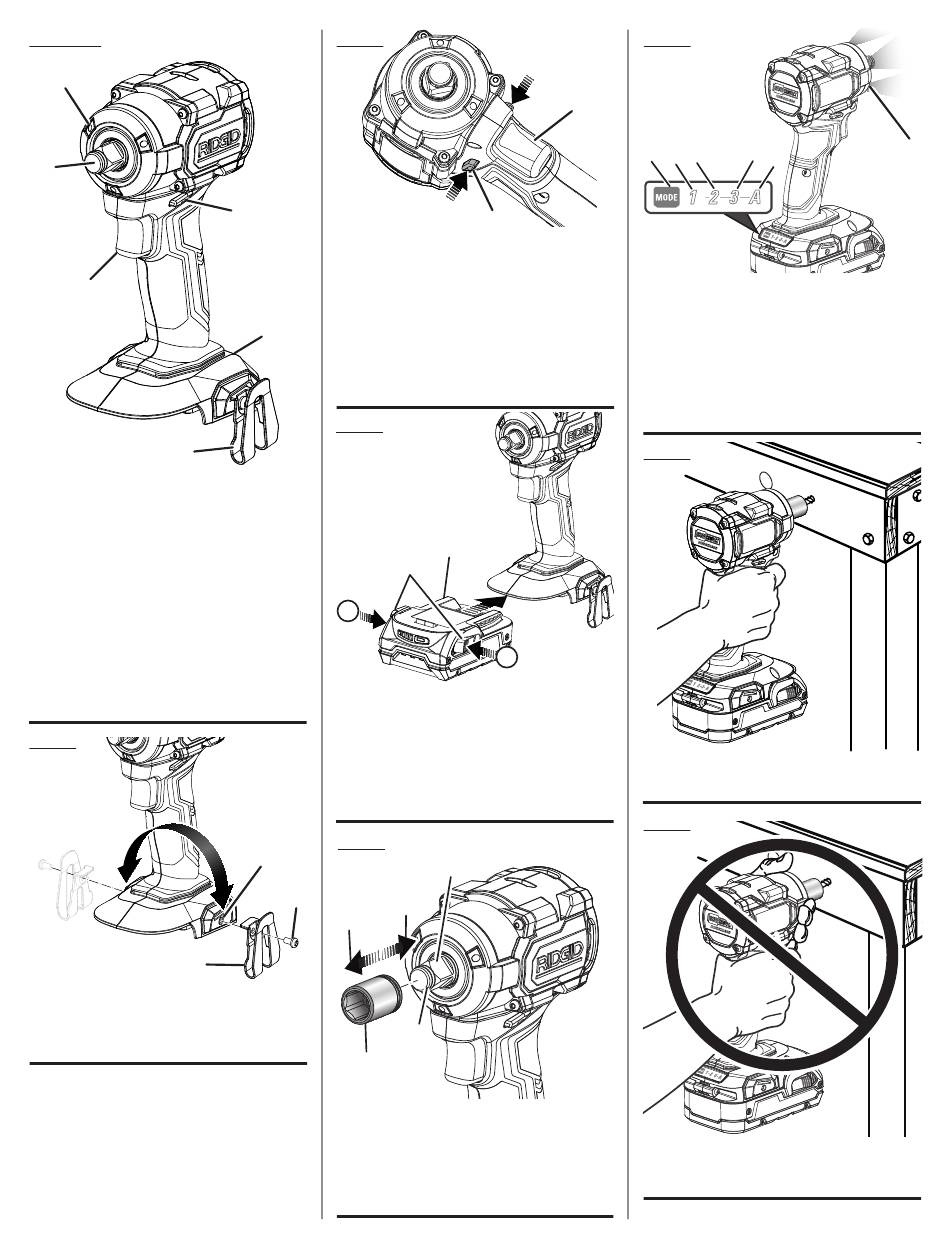 RIDGID

MODE 1 2 3 A

RIDGID