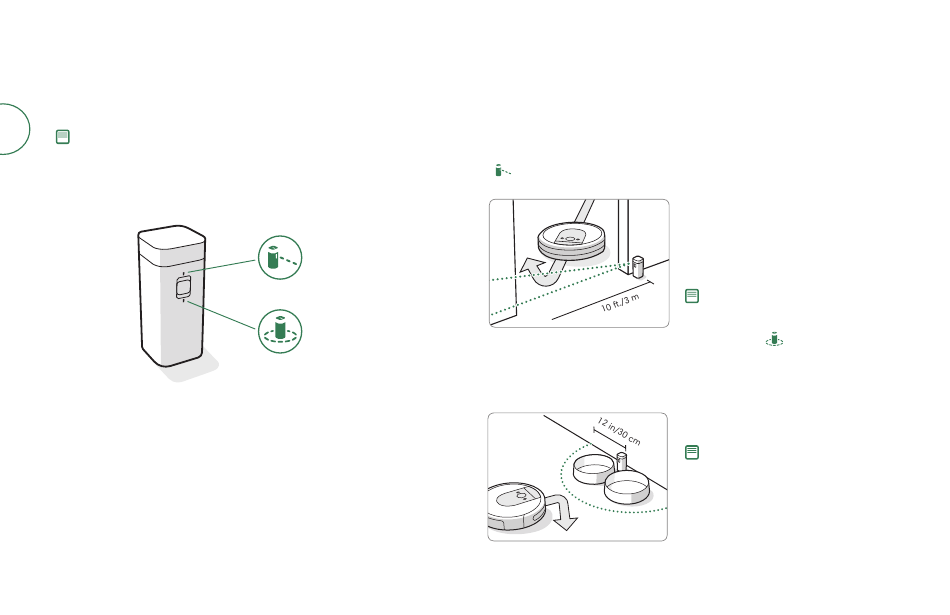 10 ft./3 m

12 in/30 cm