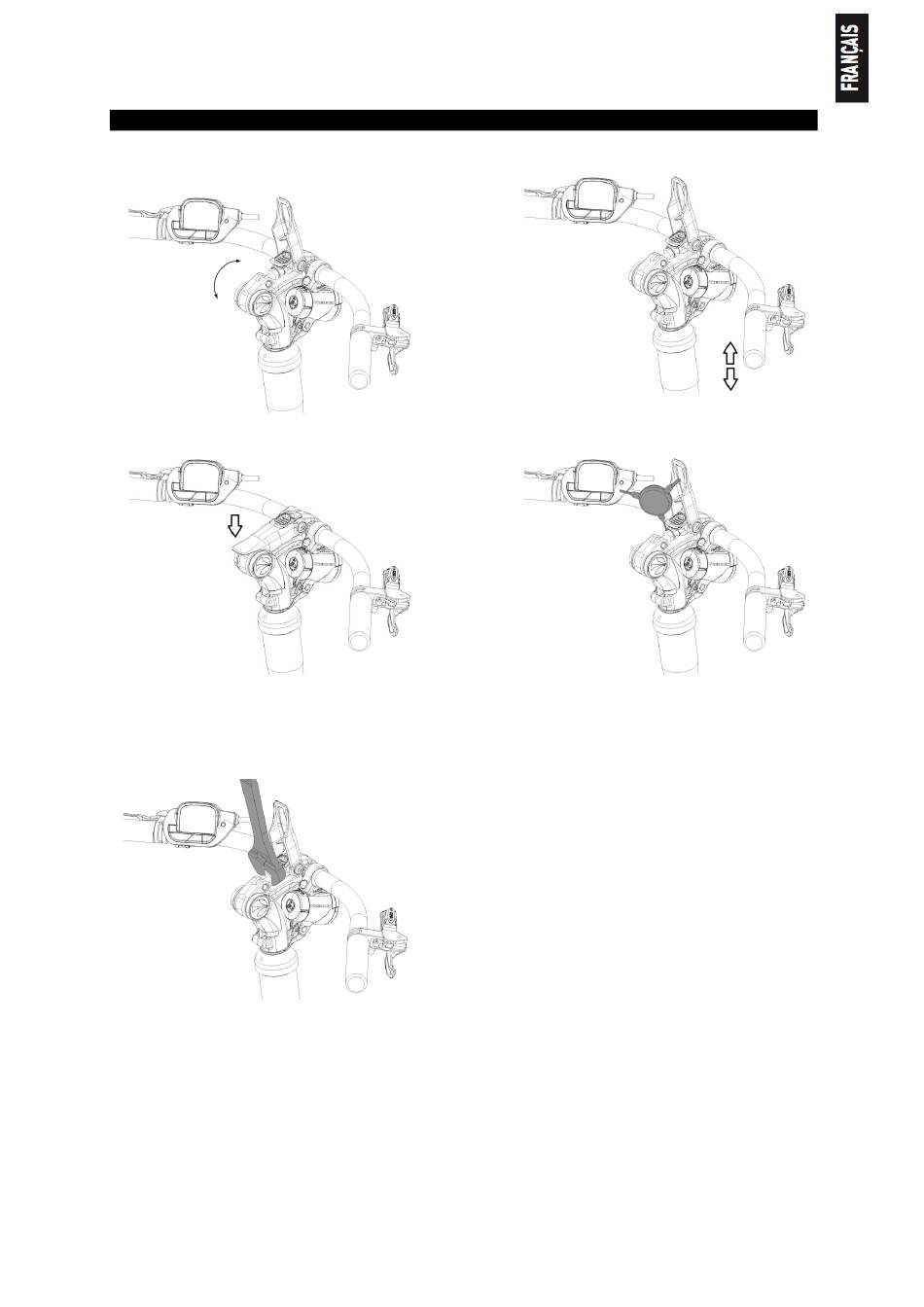 FRANÇAIS