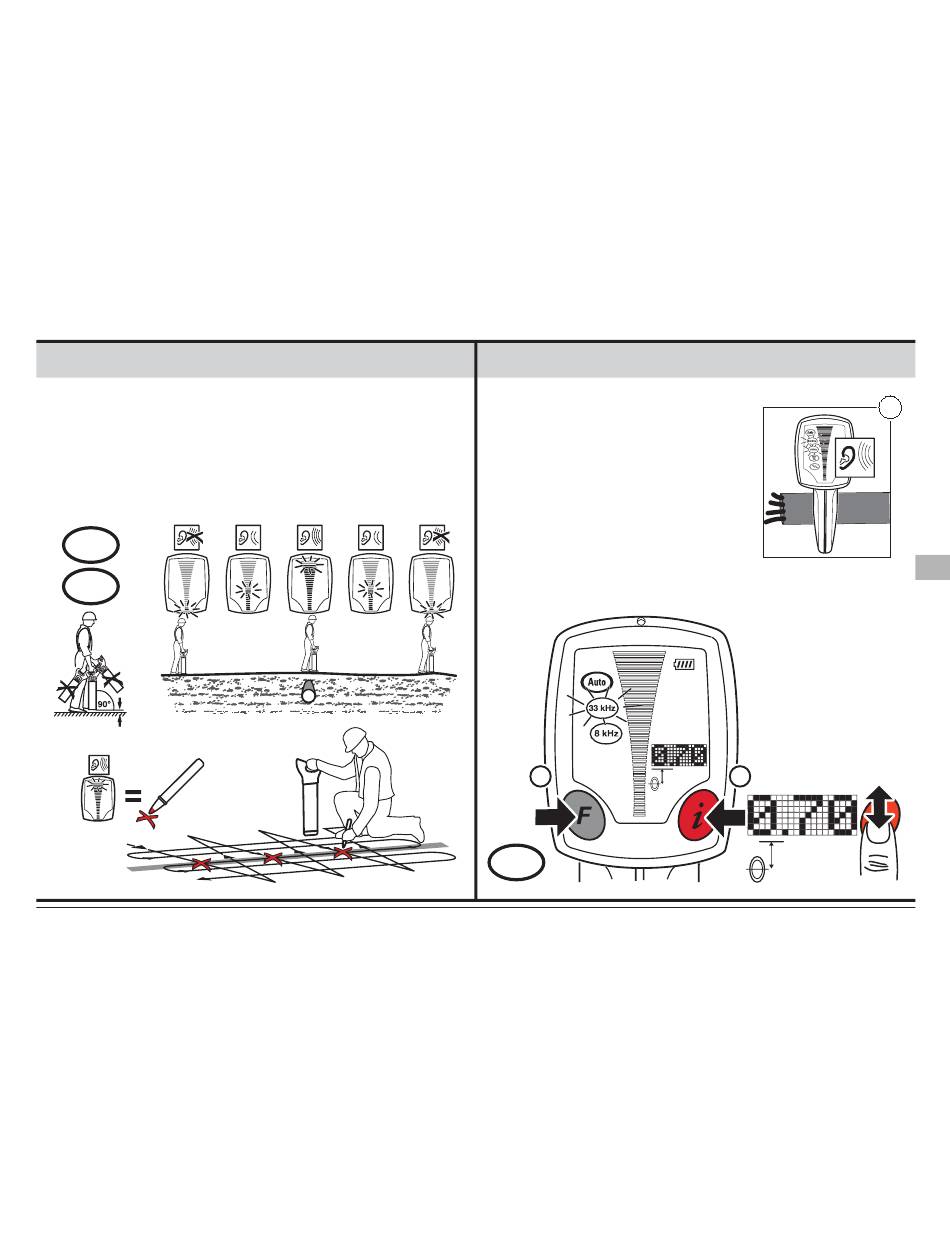 90°

Auto
33 kHz
8 kHz

F
i