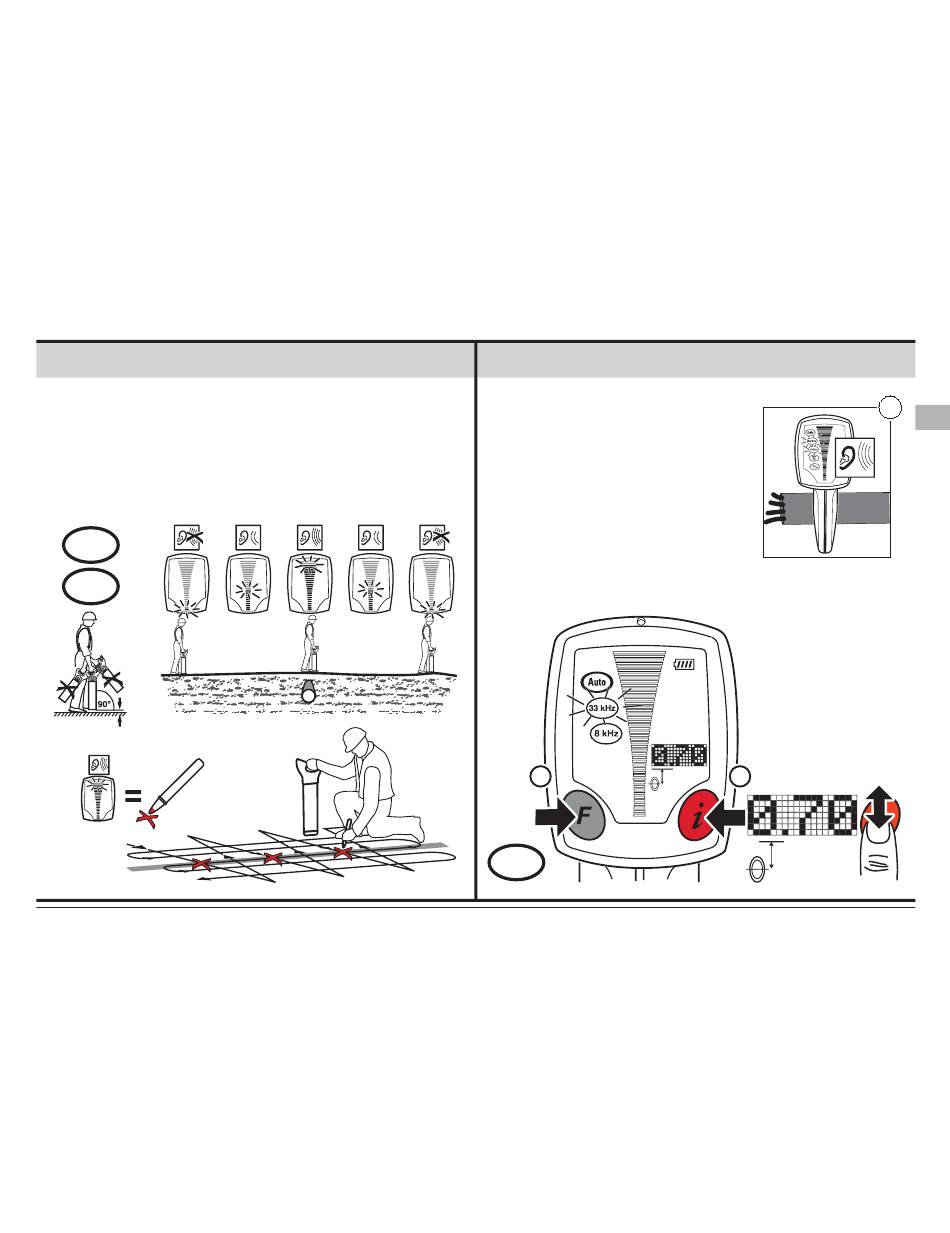 90°

Auto

33 kHz

8 kHz

F

i