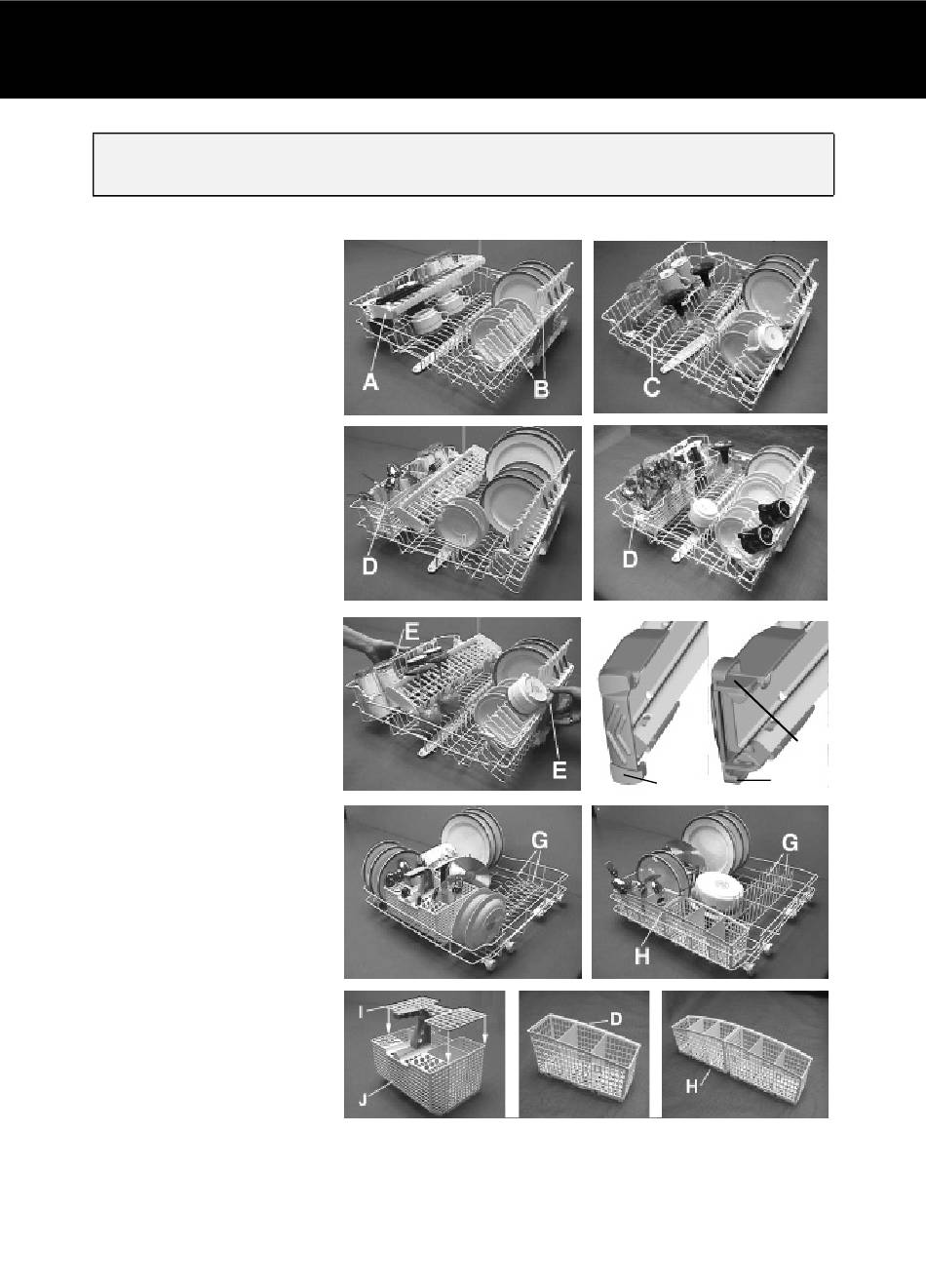 A

B

C

D

D

E

E

G

G

H

I

J

D

H