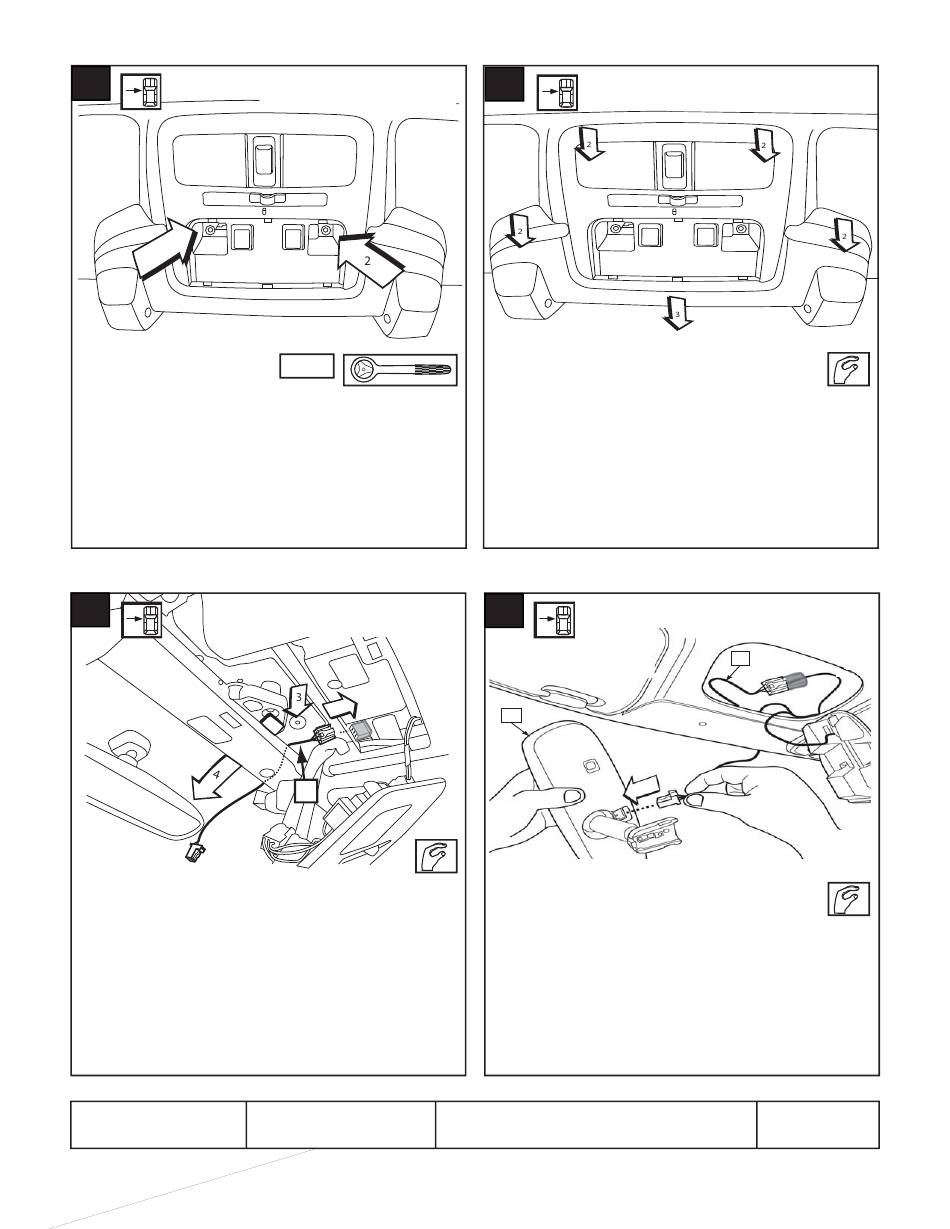 2

2
2
2
2
3

3
4