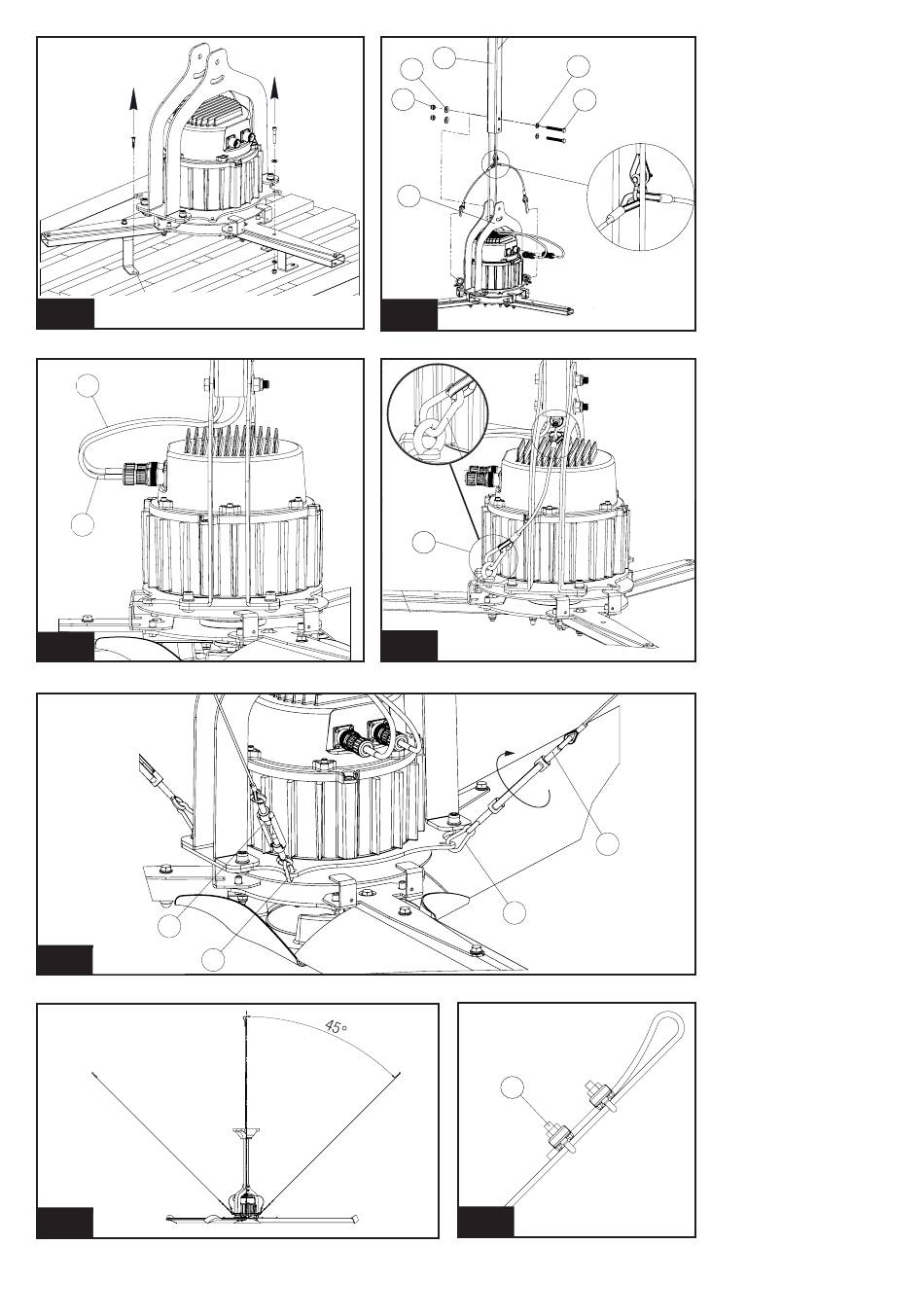 45°