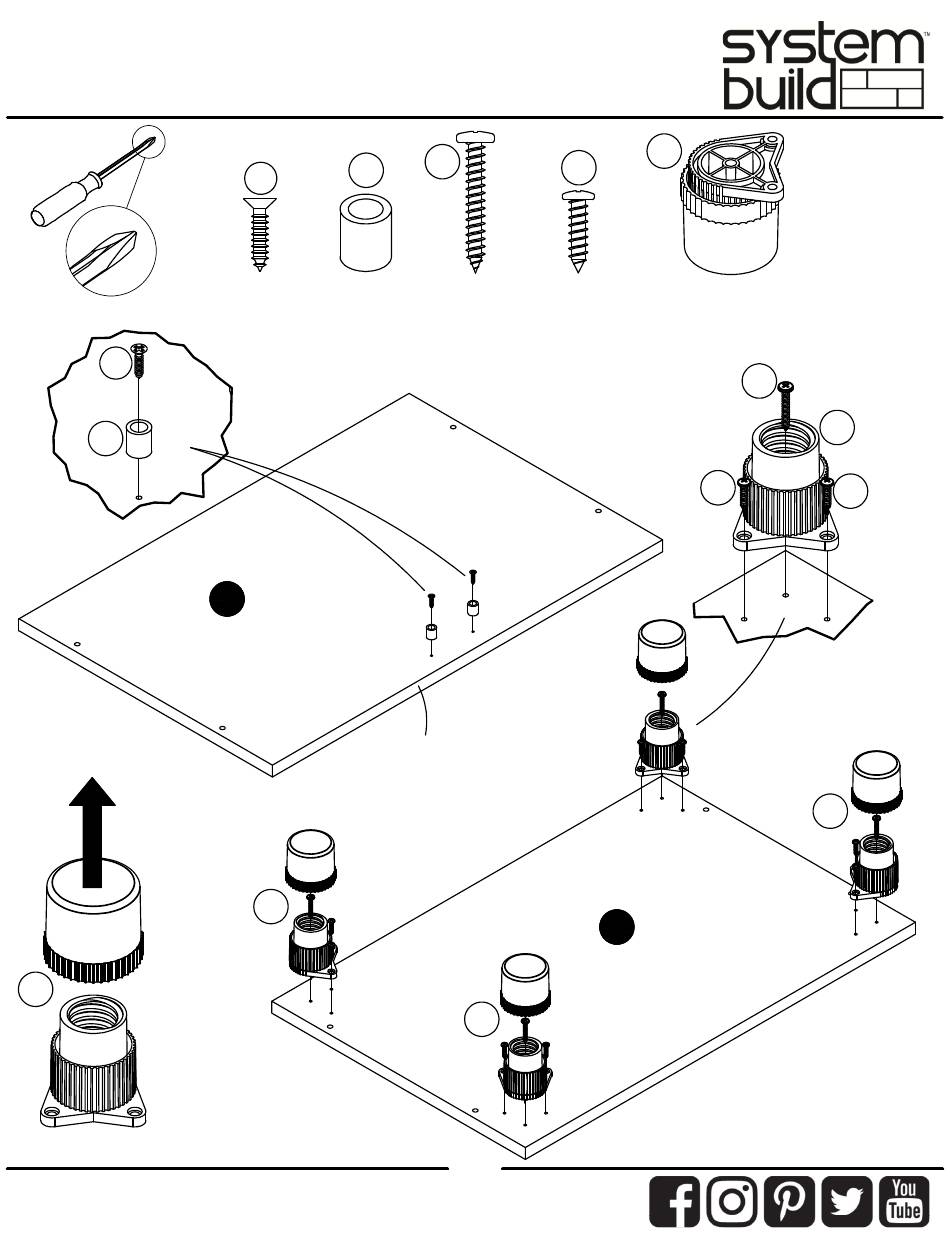 system build™

You Tube