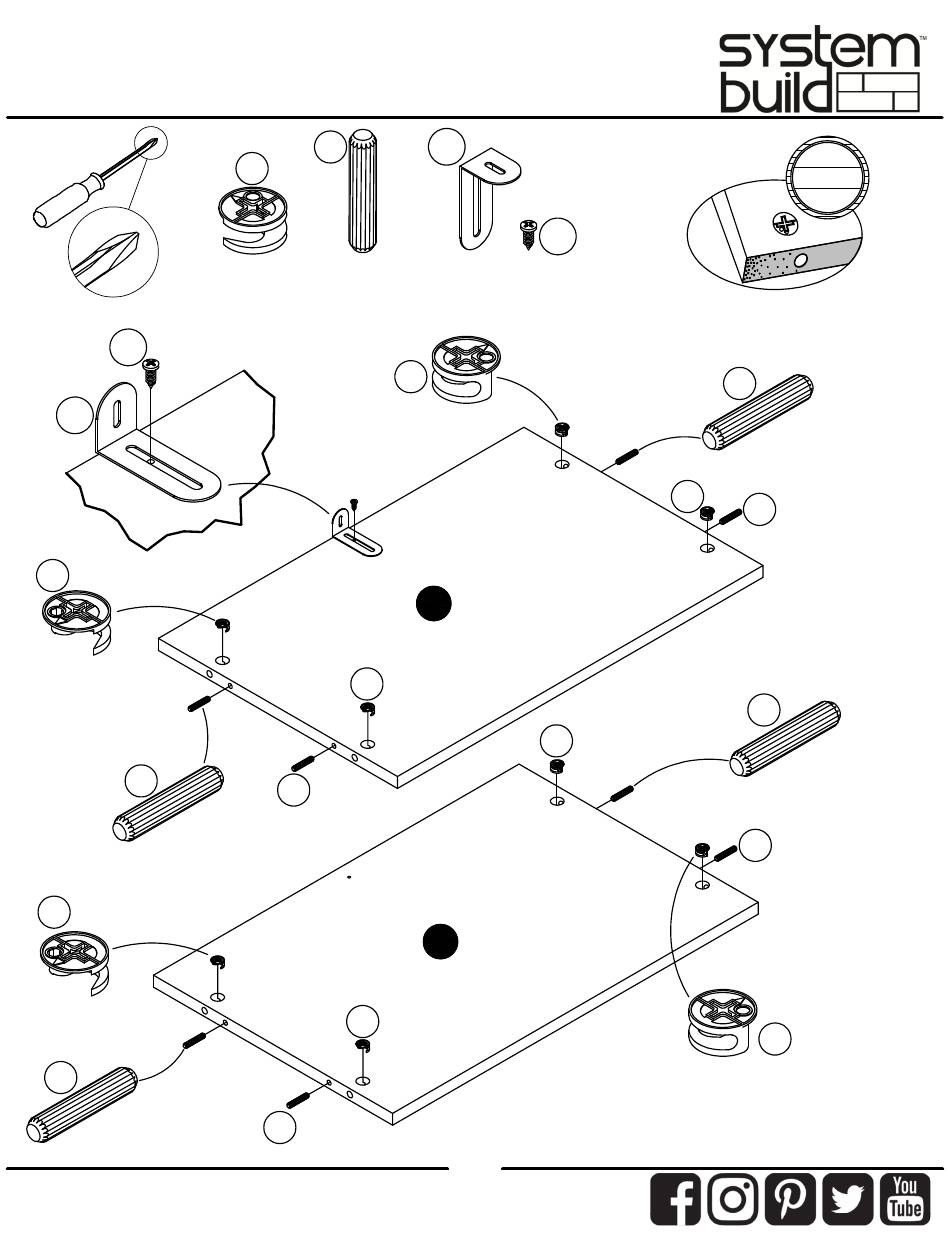 system build™

You Tube