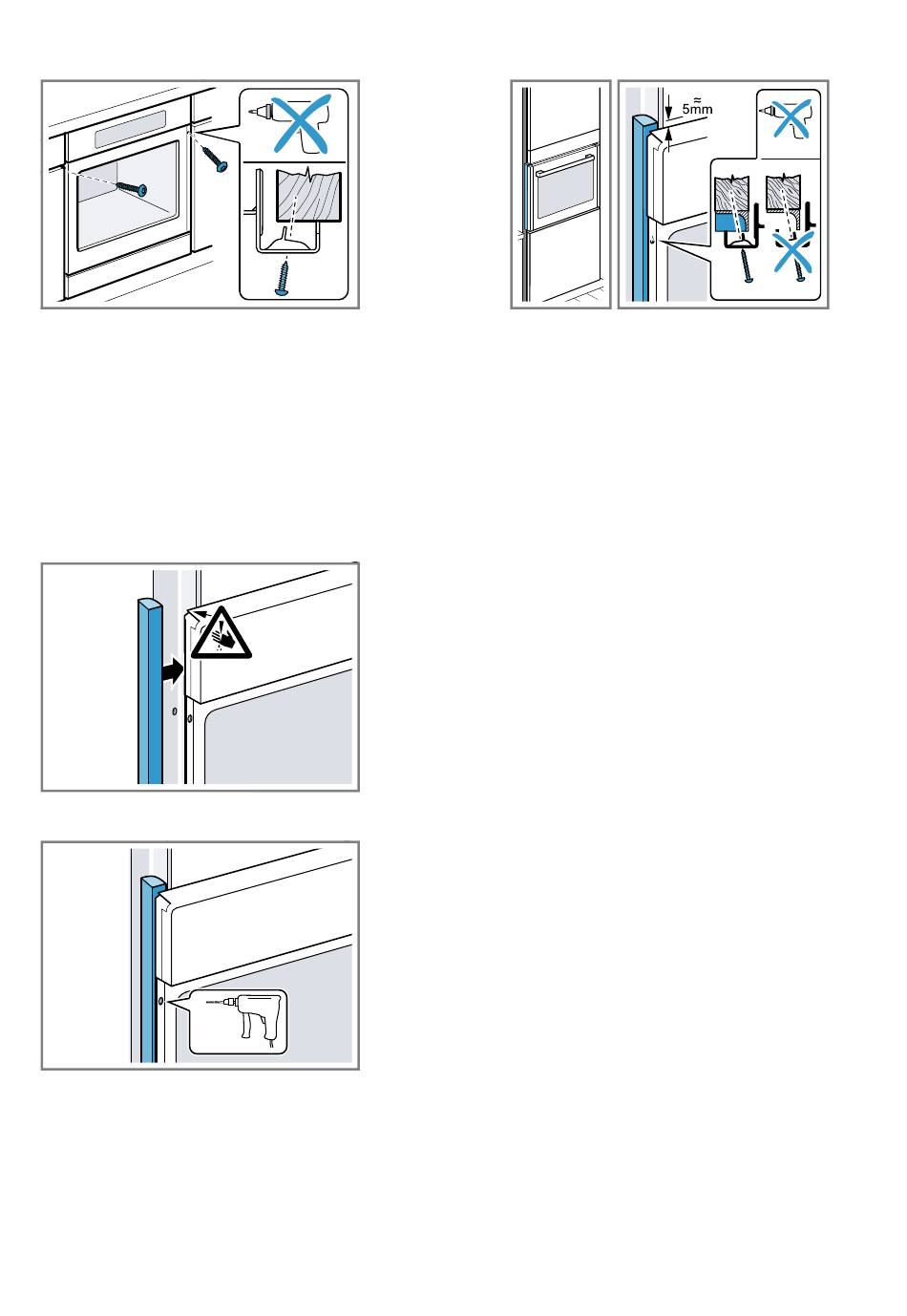 ≈ 5mm