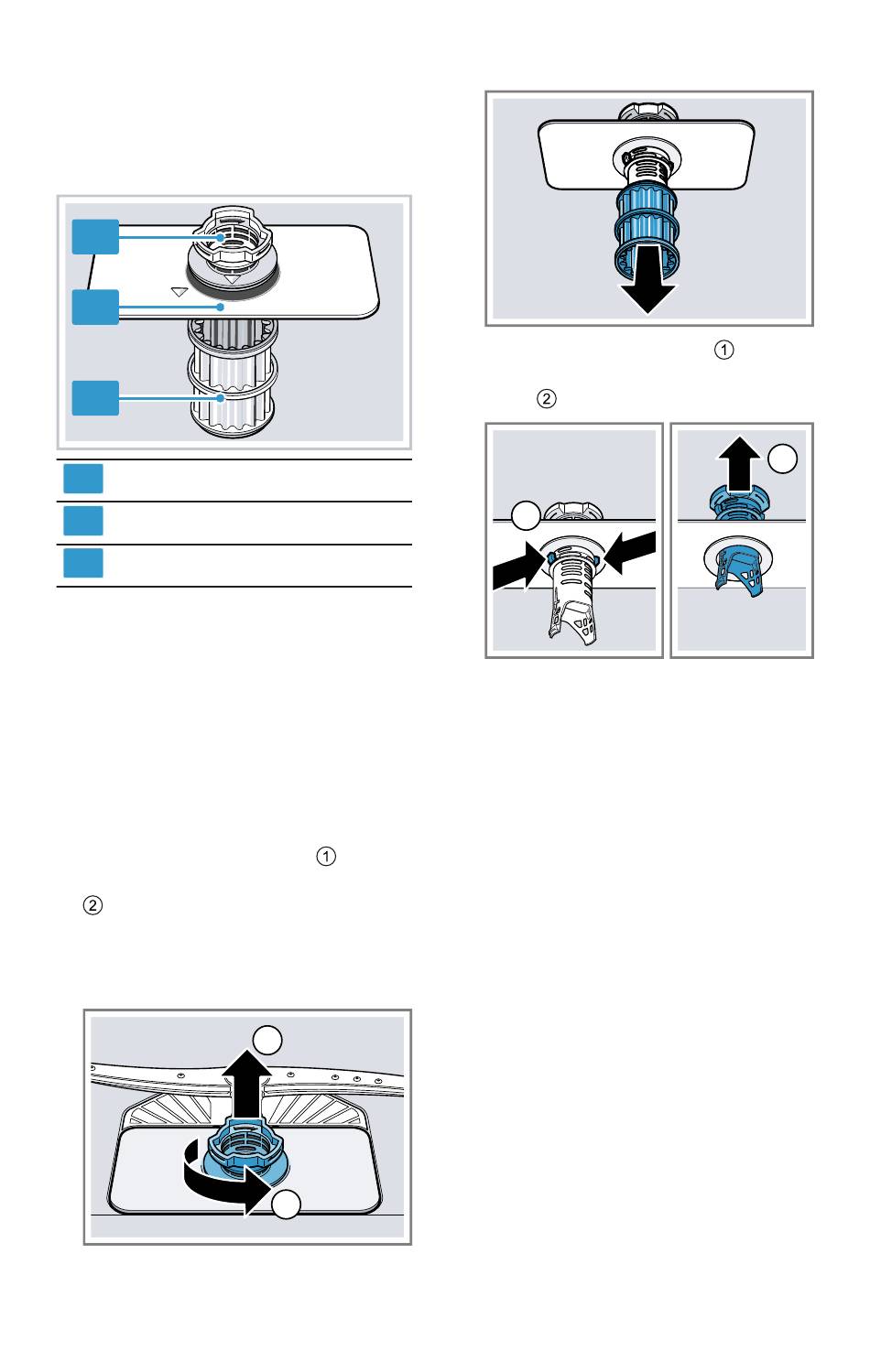 ①

②

①

②