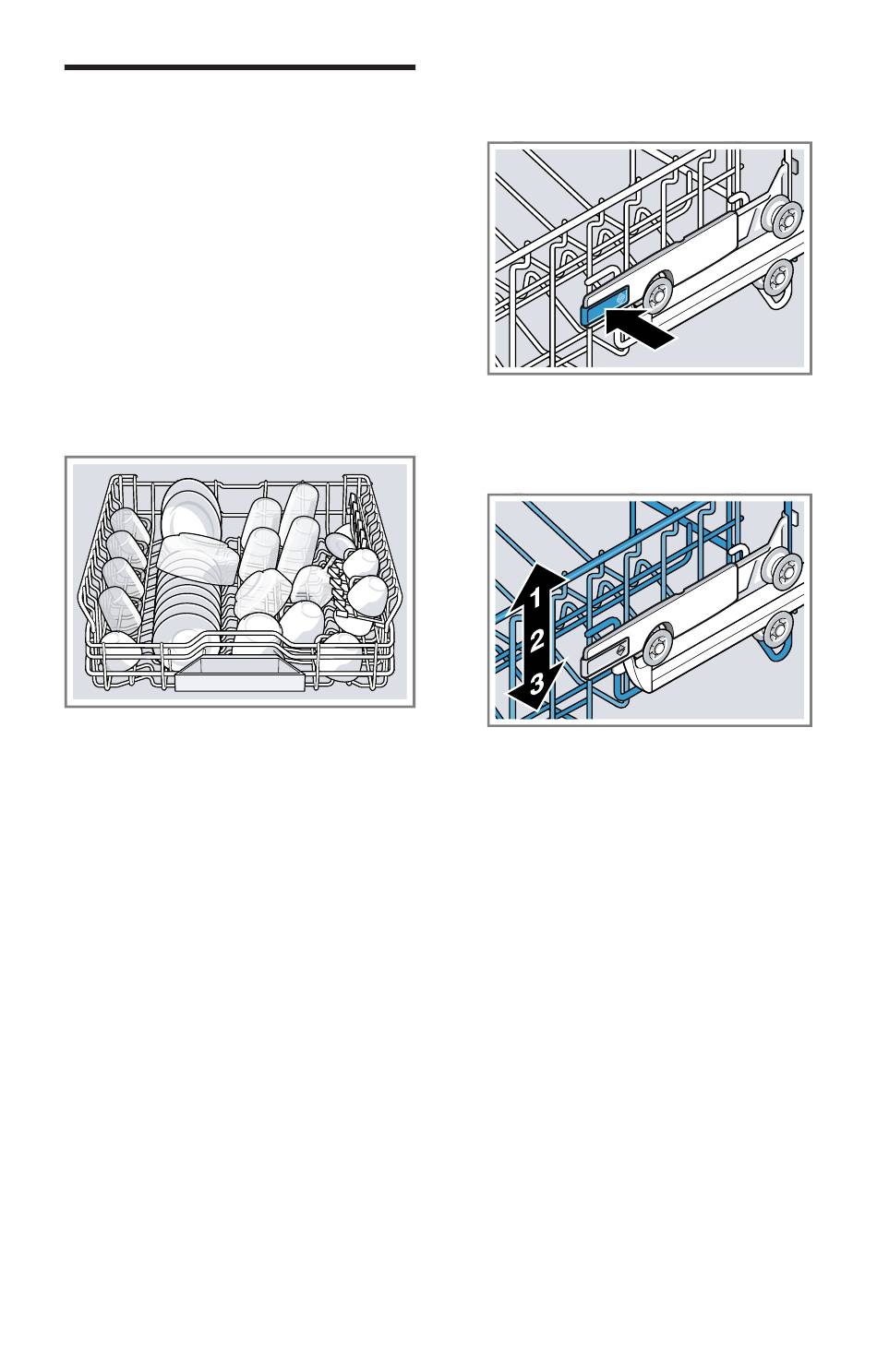 1
2
3