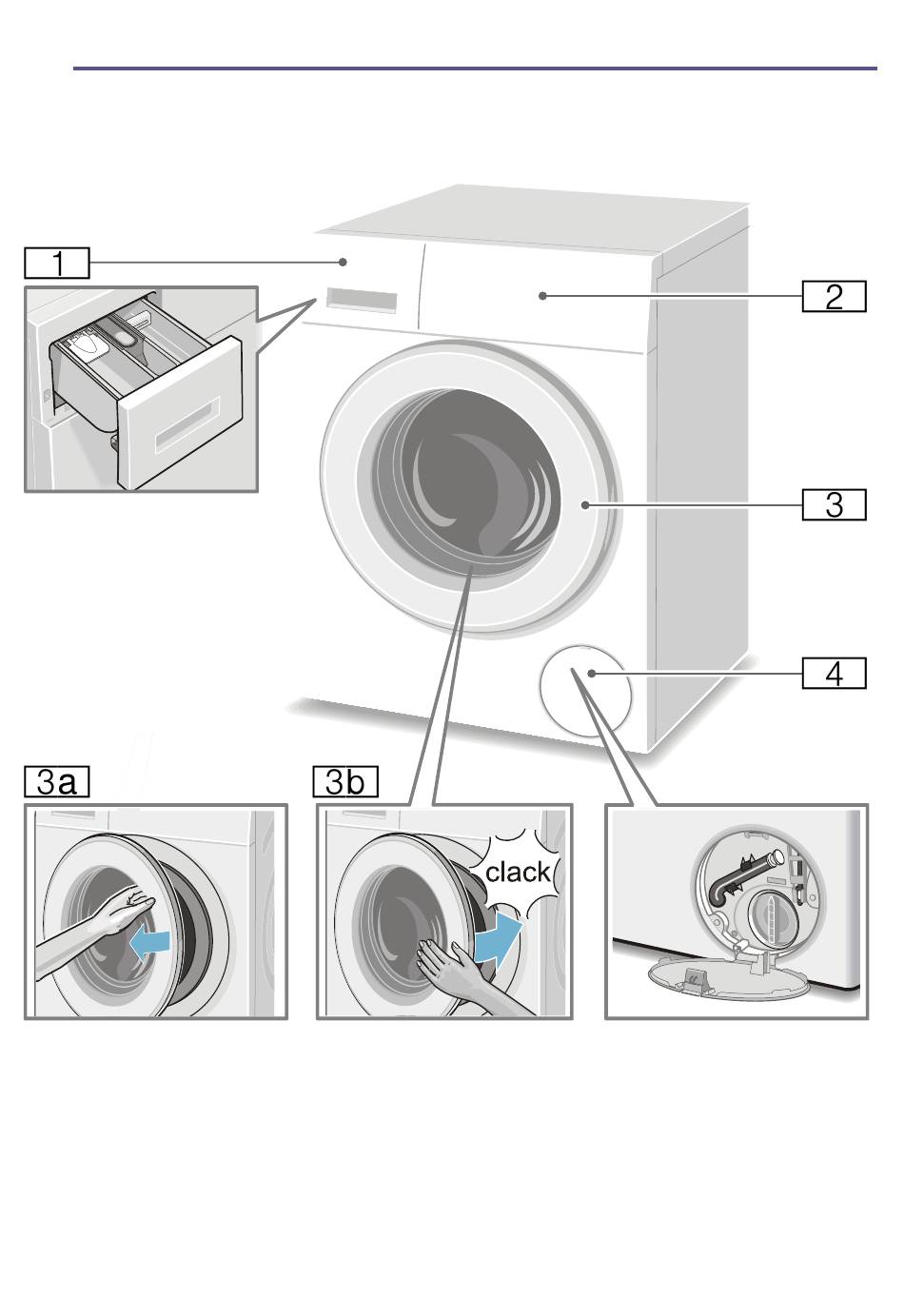 1

2

3

4

3a

3b

clack