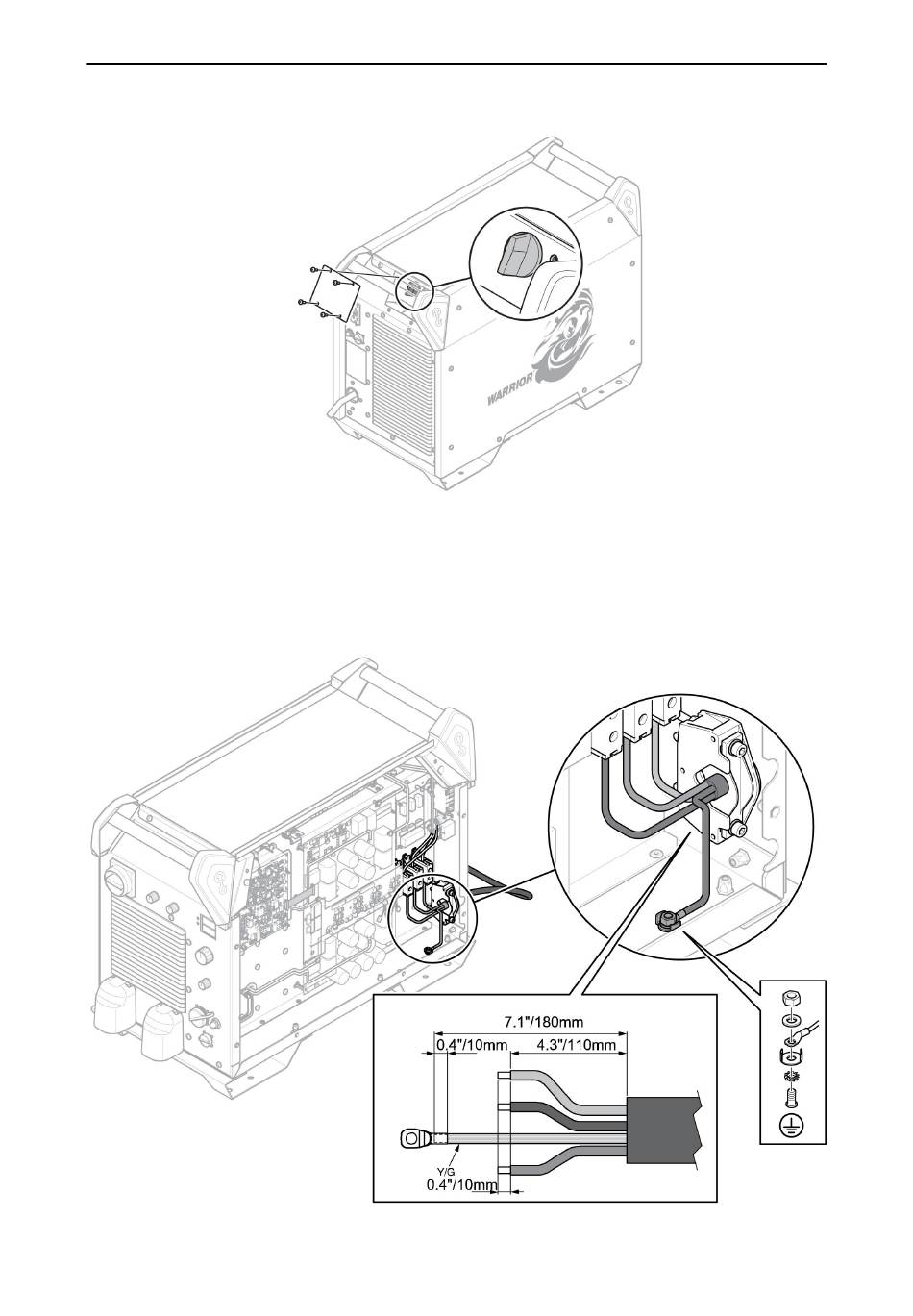 WARRIOR

7.1"/180mm
0.4"/10mm
4.3"/110mm
Y/G
0.4"/10mm