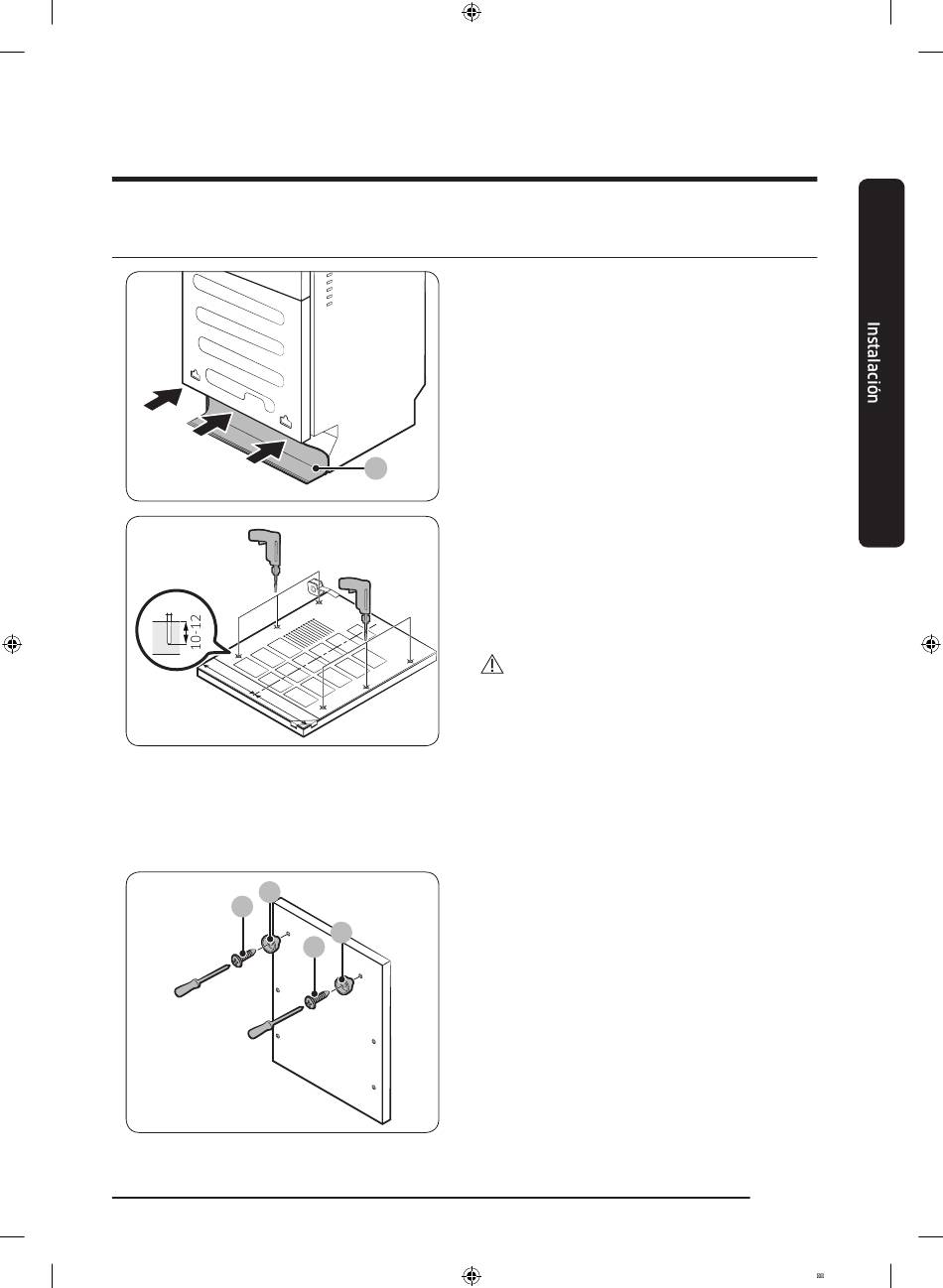 Instalación

10-12