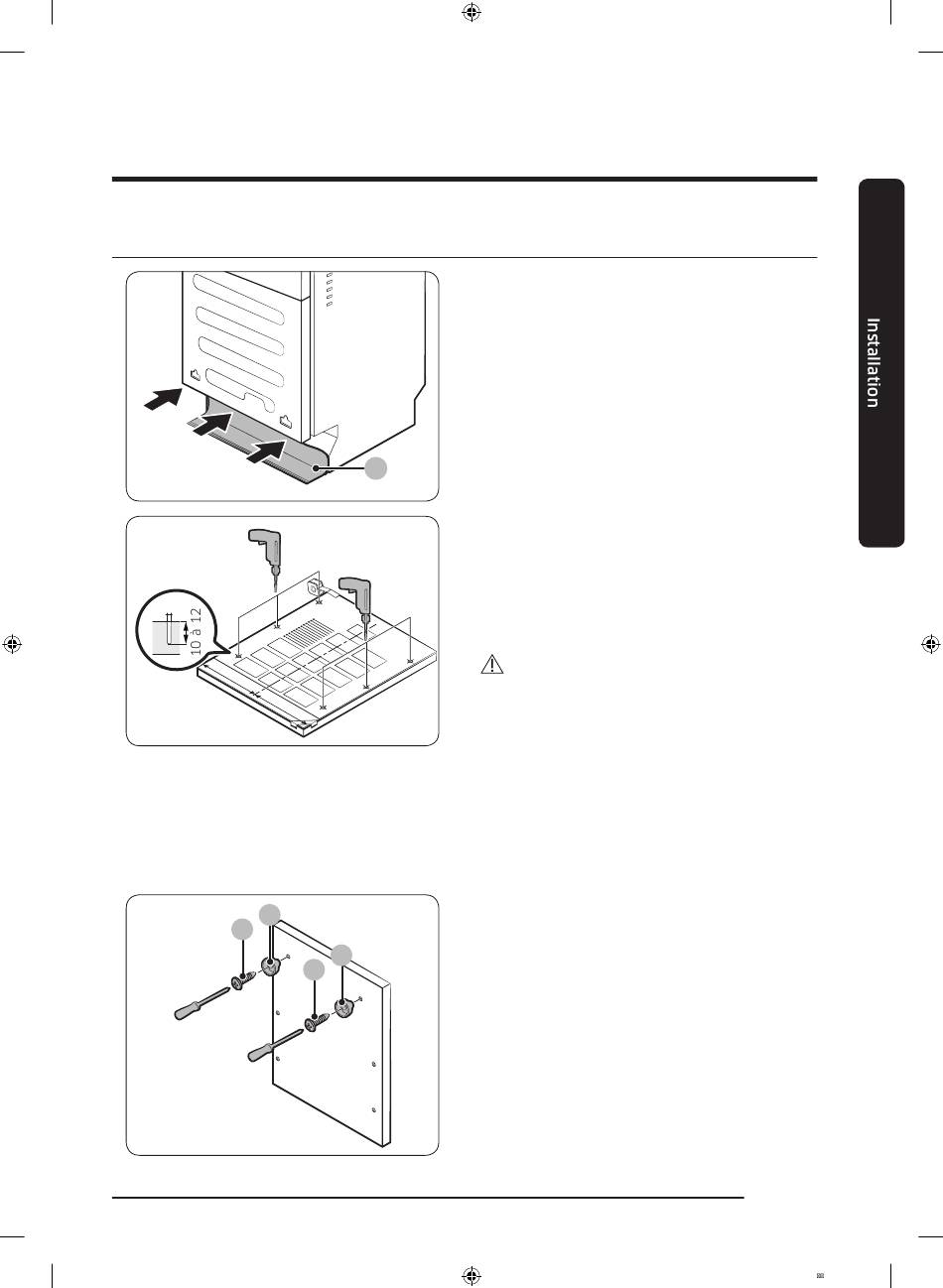 Installation

10 à 12