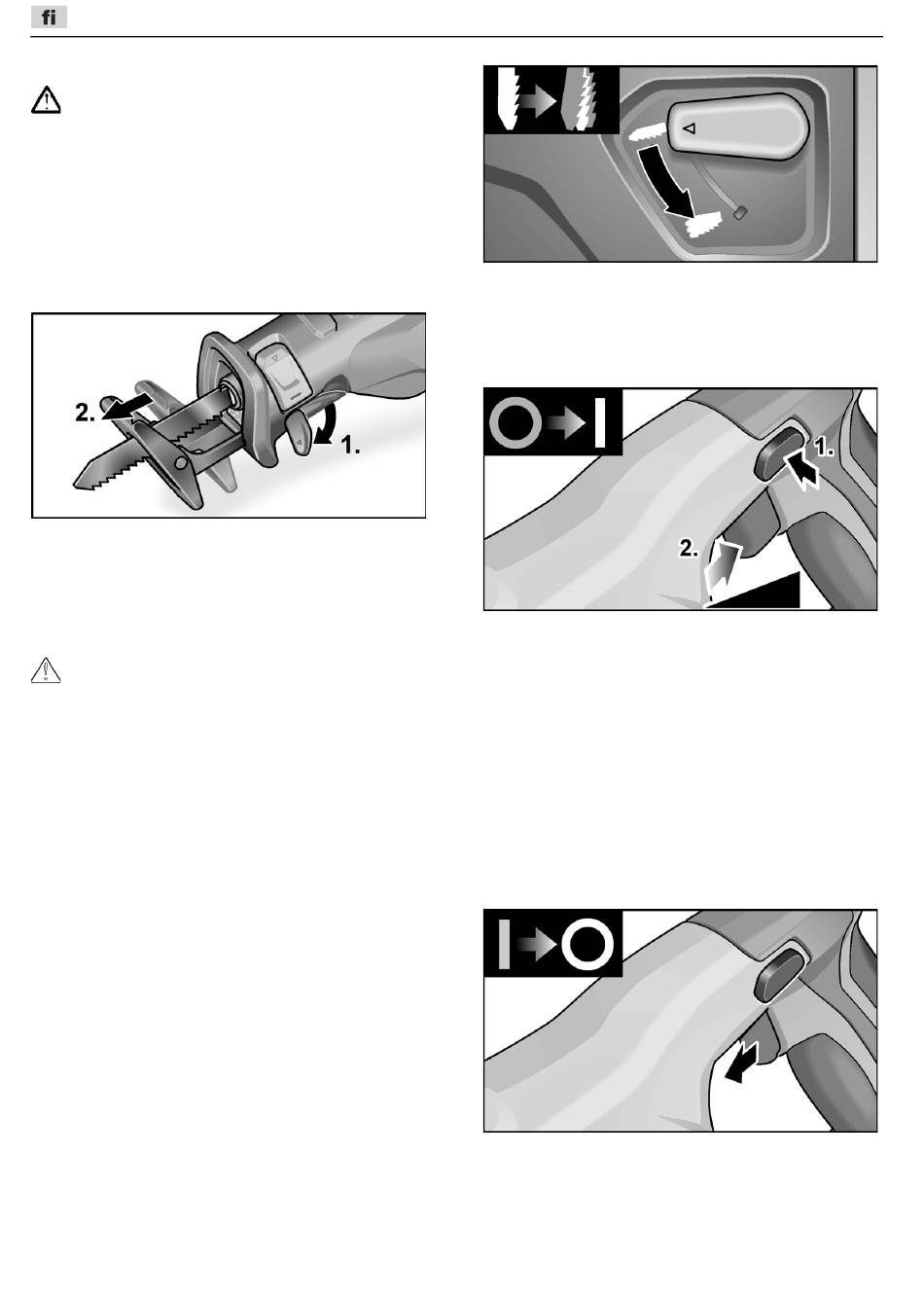 fi

2.

1.

1.

2.