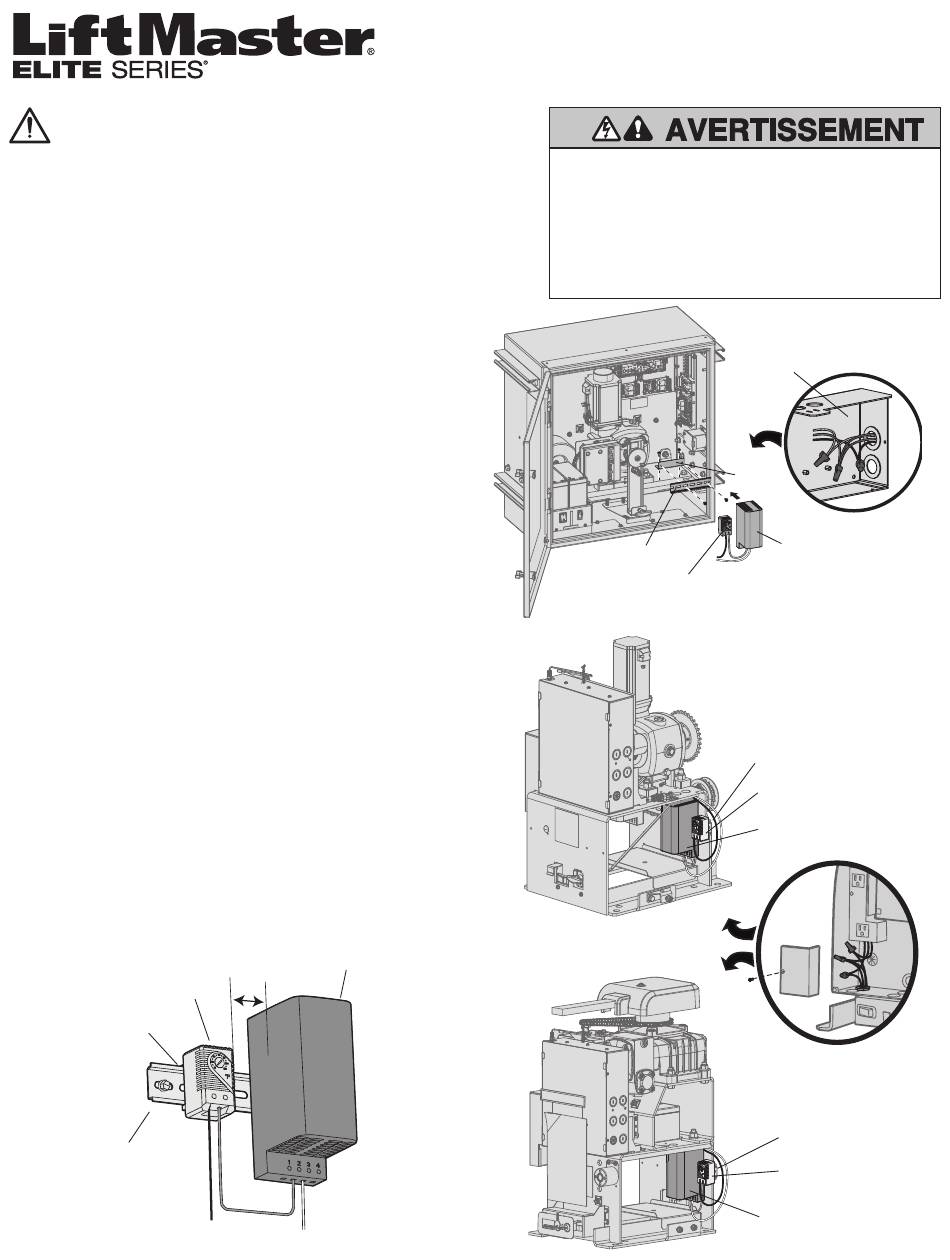 LiftMaster®
ELITE SERIES®

AVERTISSEMENT

1 2 3 4